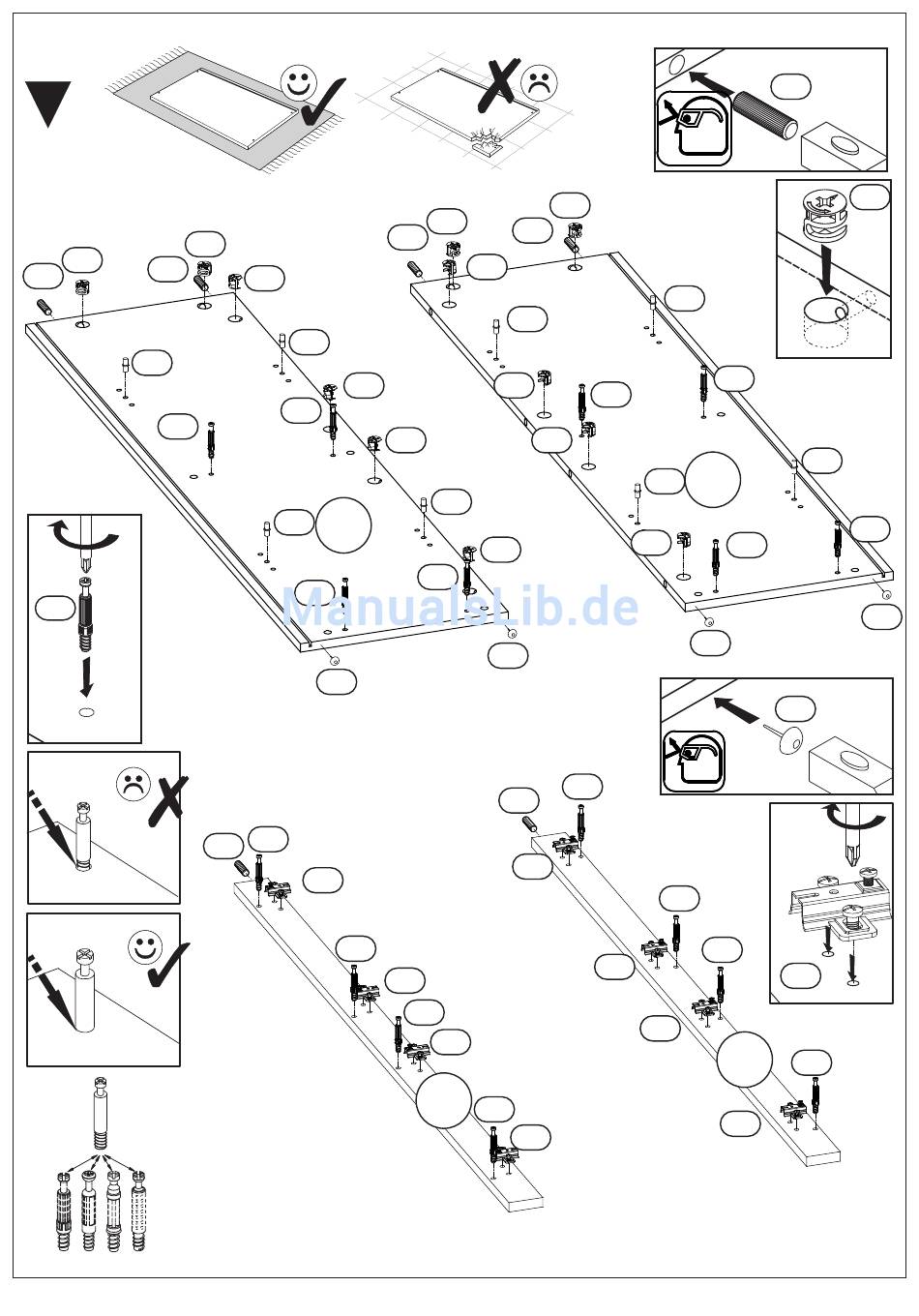 ManualsLib.de