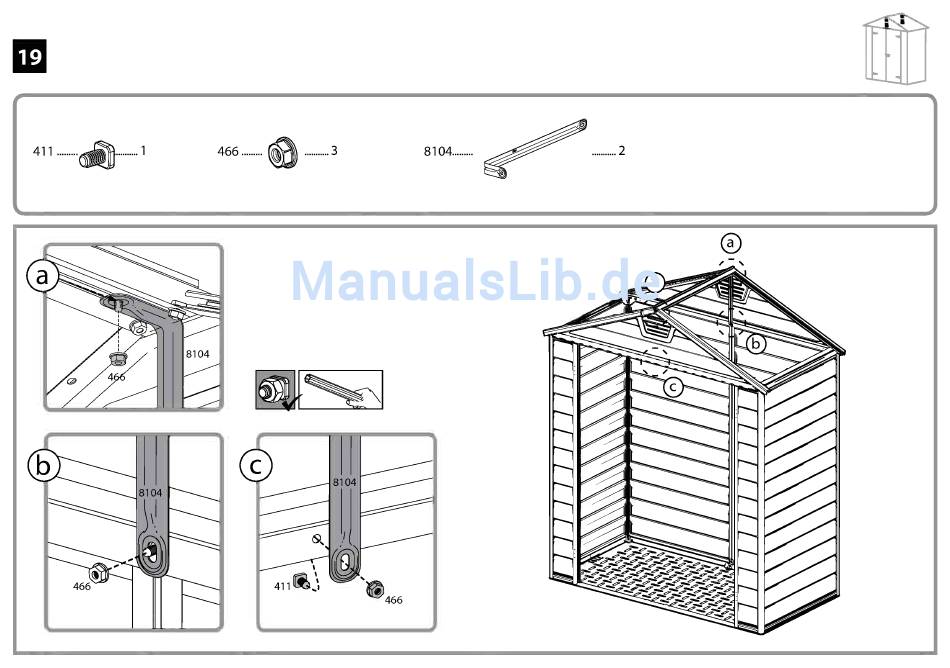 19

411 ........ 1
466 ........ 3
8104........ ........ 2

ManualsLib.de

a
466
8104

b
8104
466

c
8104
411
466

a
b
c