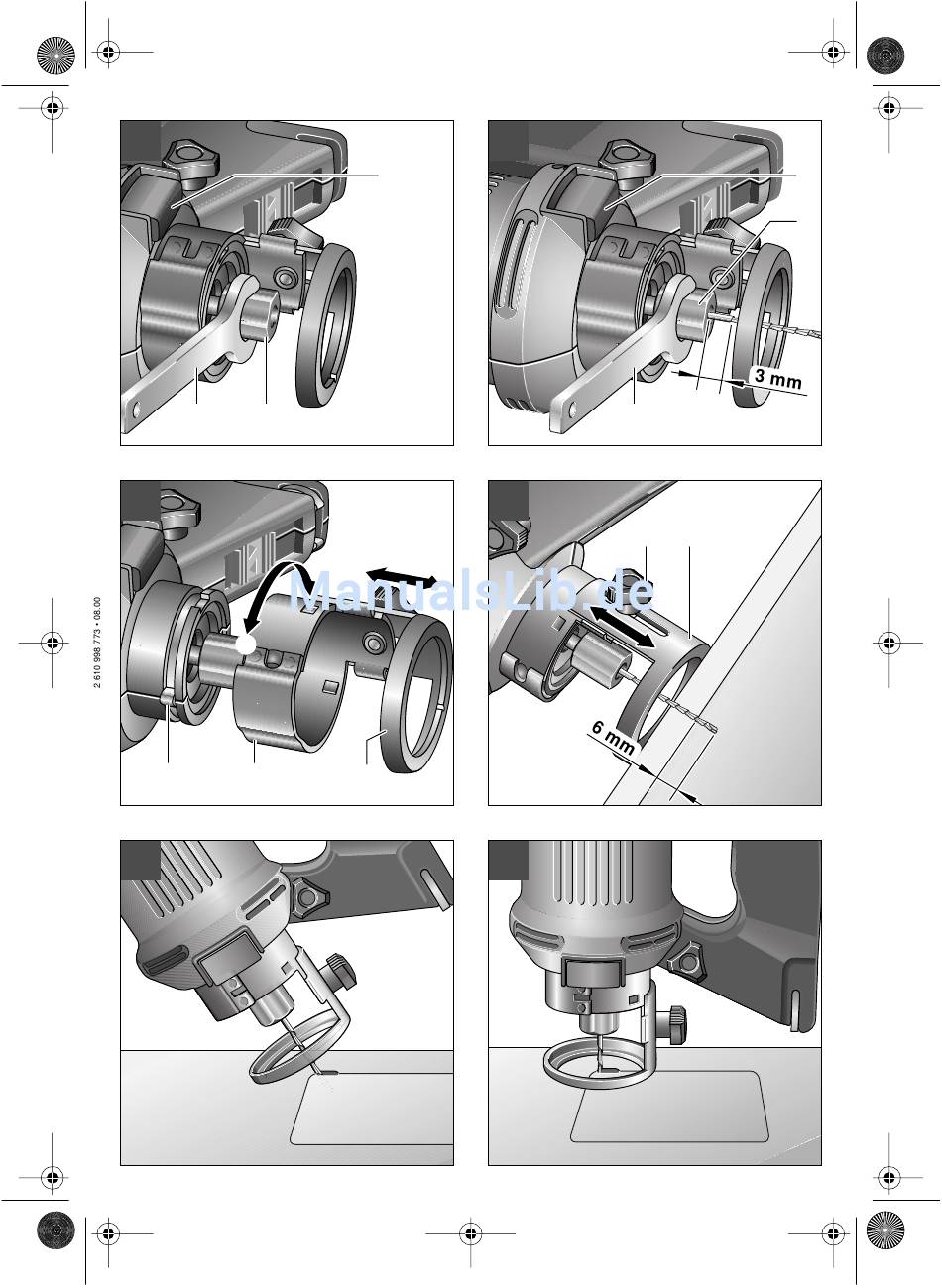 3 mm

2 610 998 773 • 08.00

ManualsLib.de

6 mm