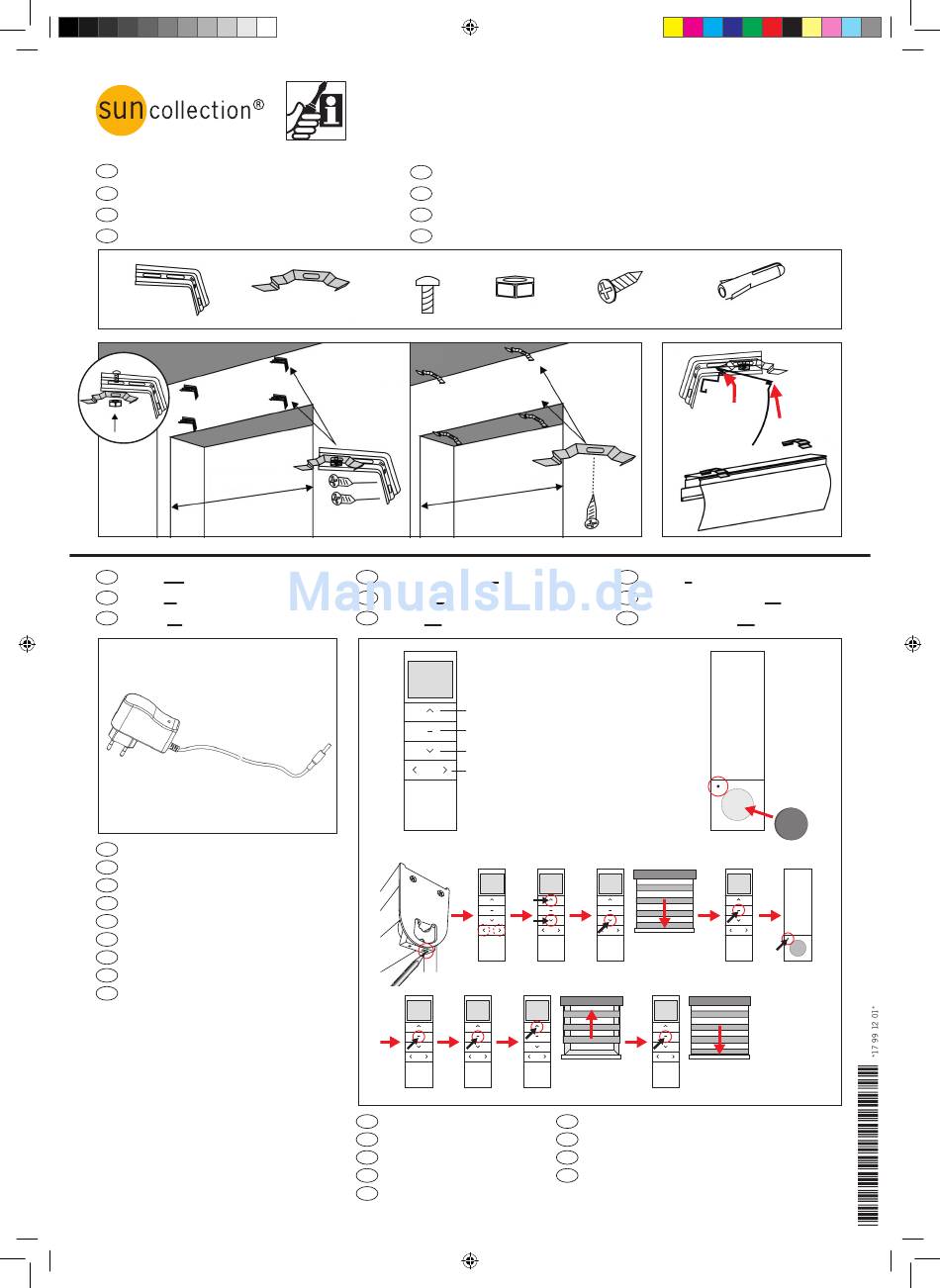 sun collection®

ManualsLib.de

*17 99 12 01*