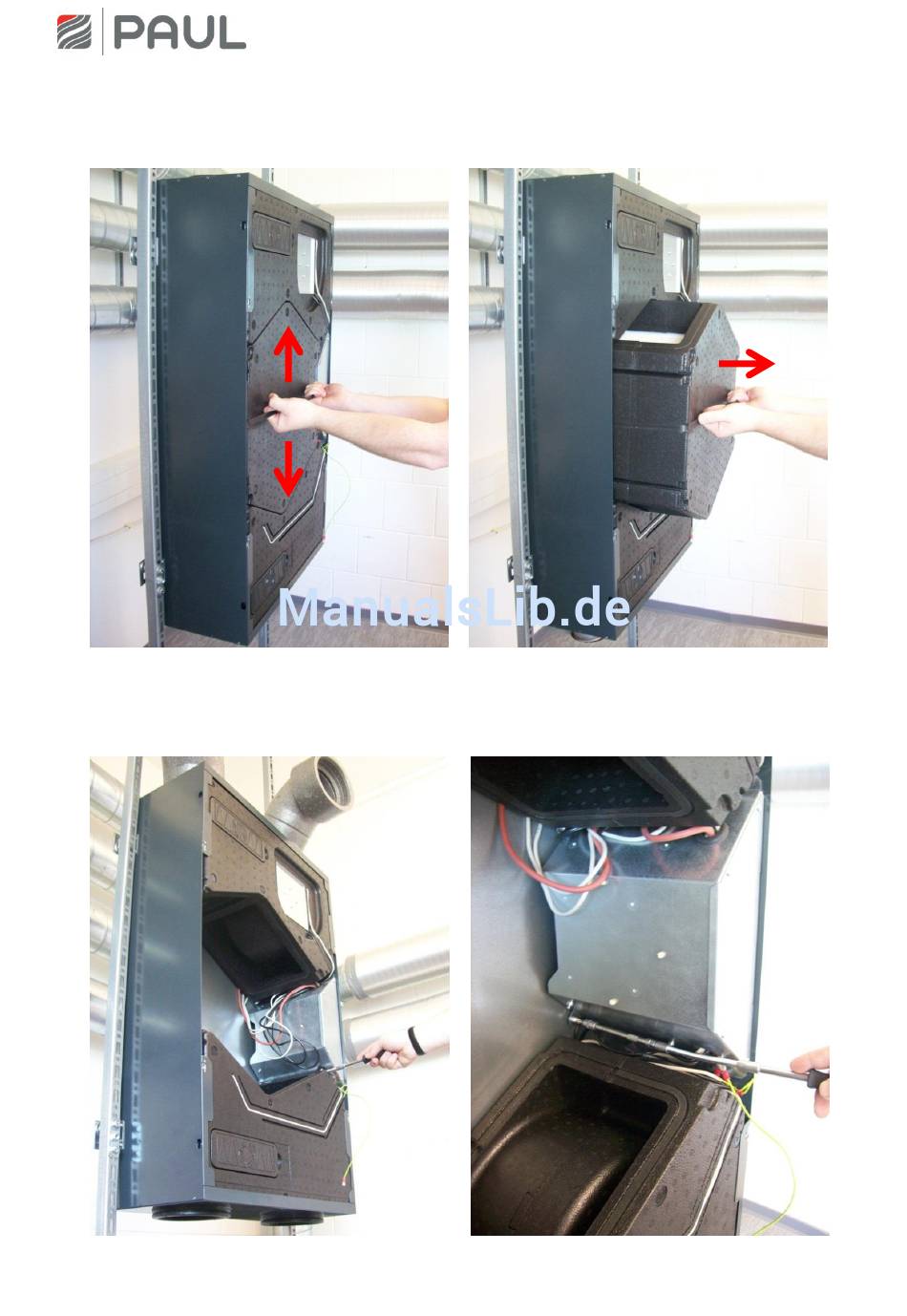 PAUL

ManualsLib.de