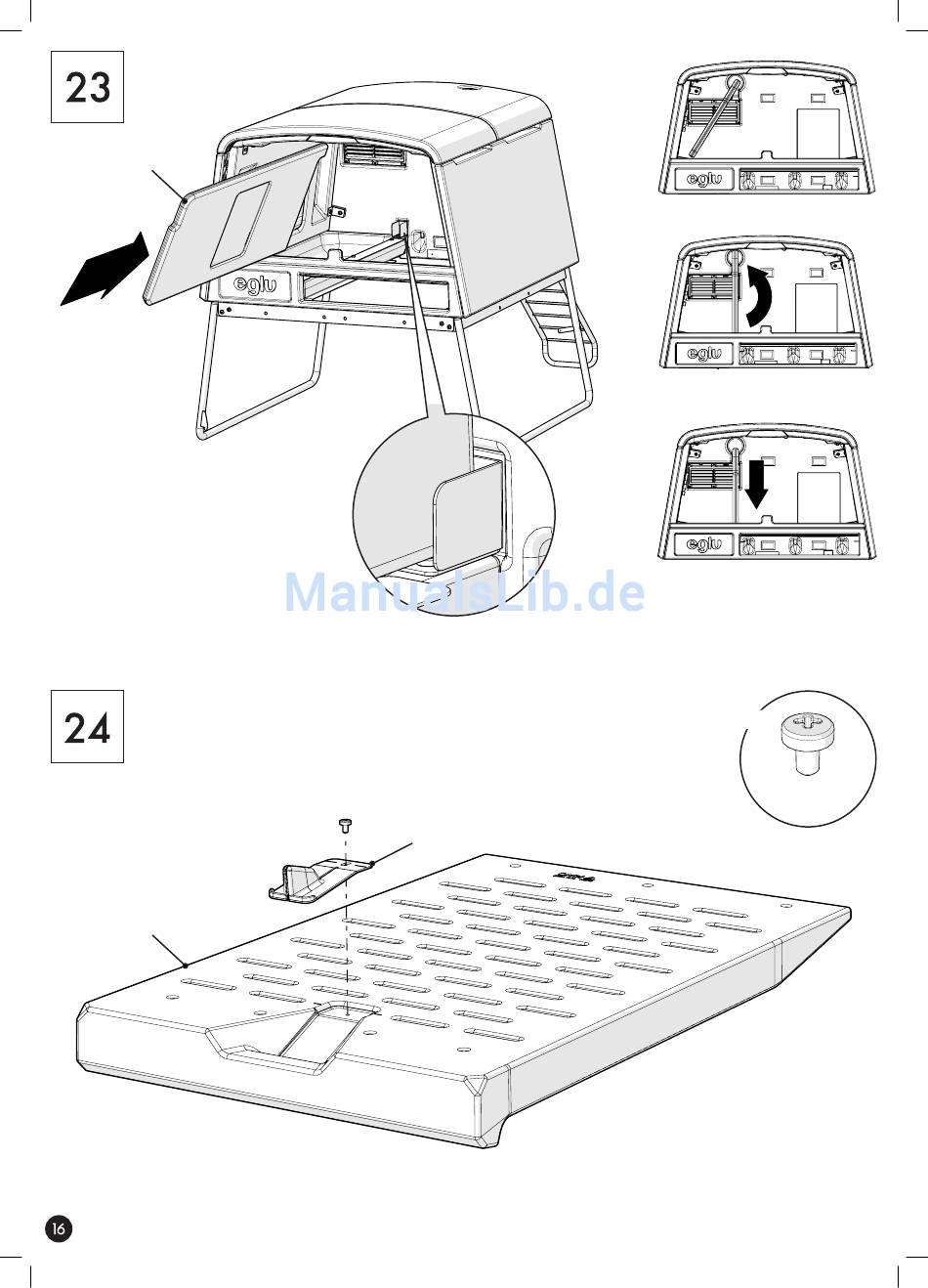 23

eglu

eglu

eglu

eglu

ManualsLib.de

24

16