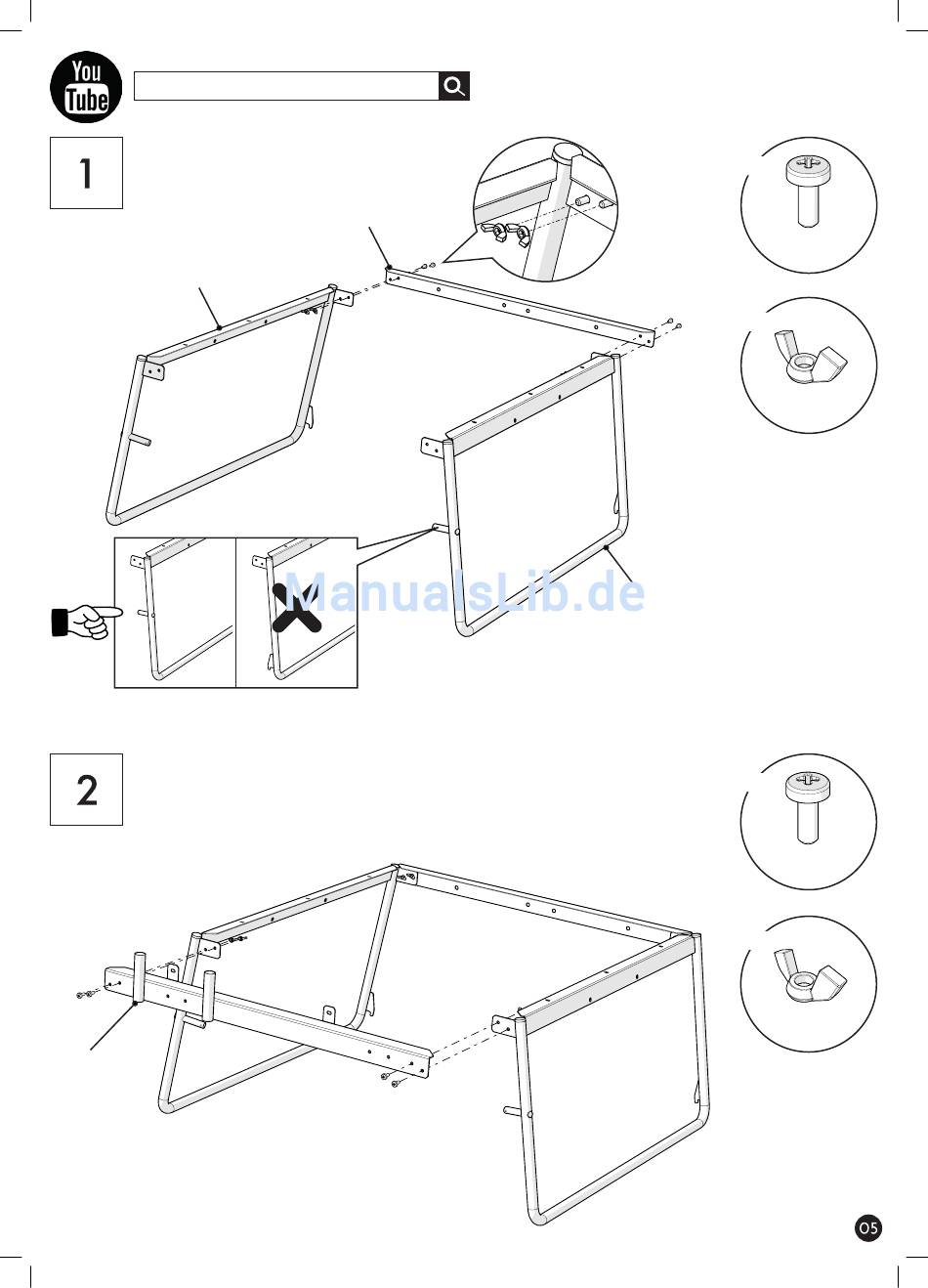 You Tube

1

ManualsLib.de

2

05