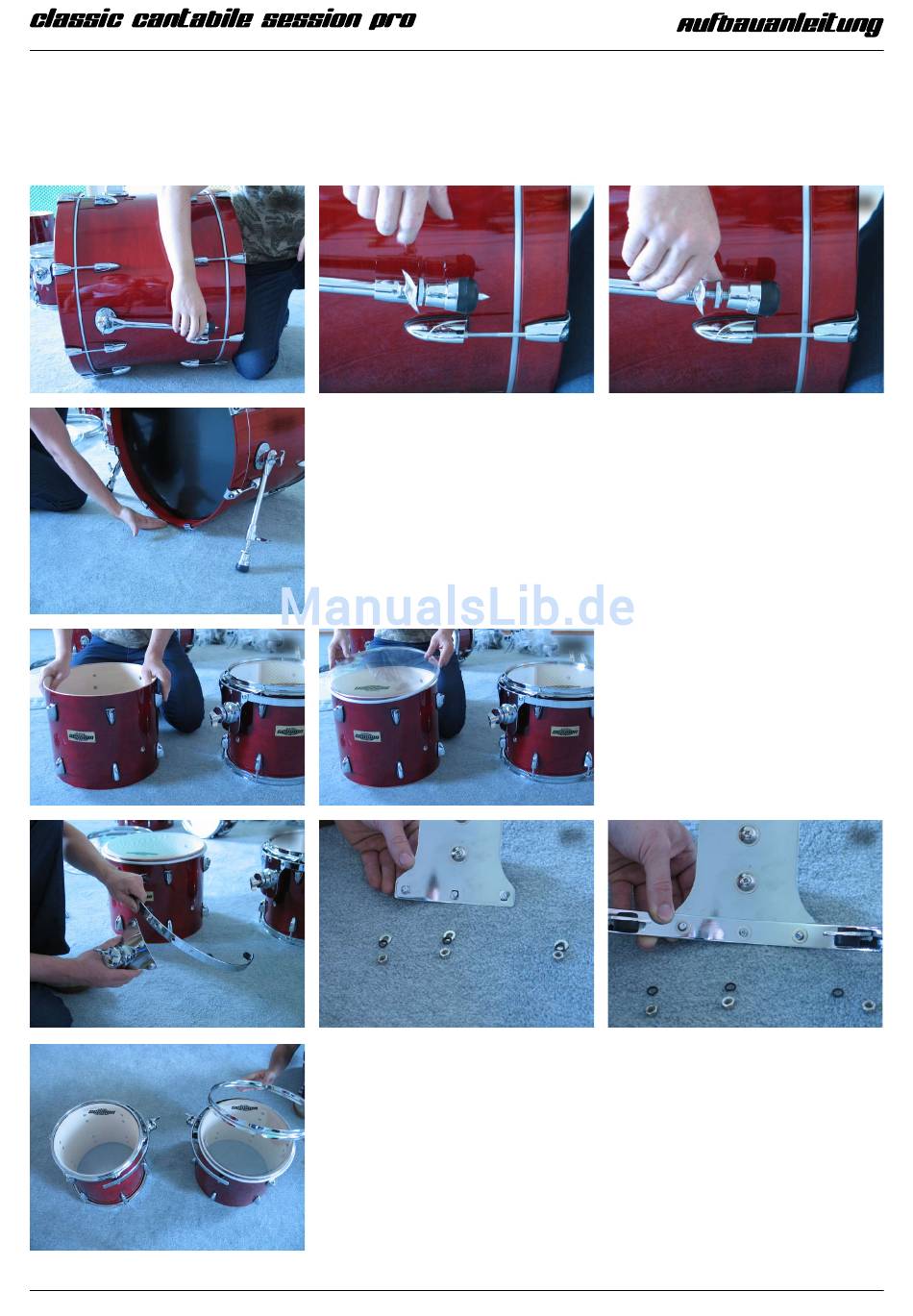 classic cantabile session pro

aufbauanleitung

ManualsLib.de