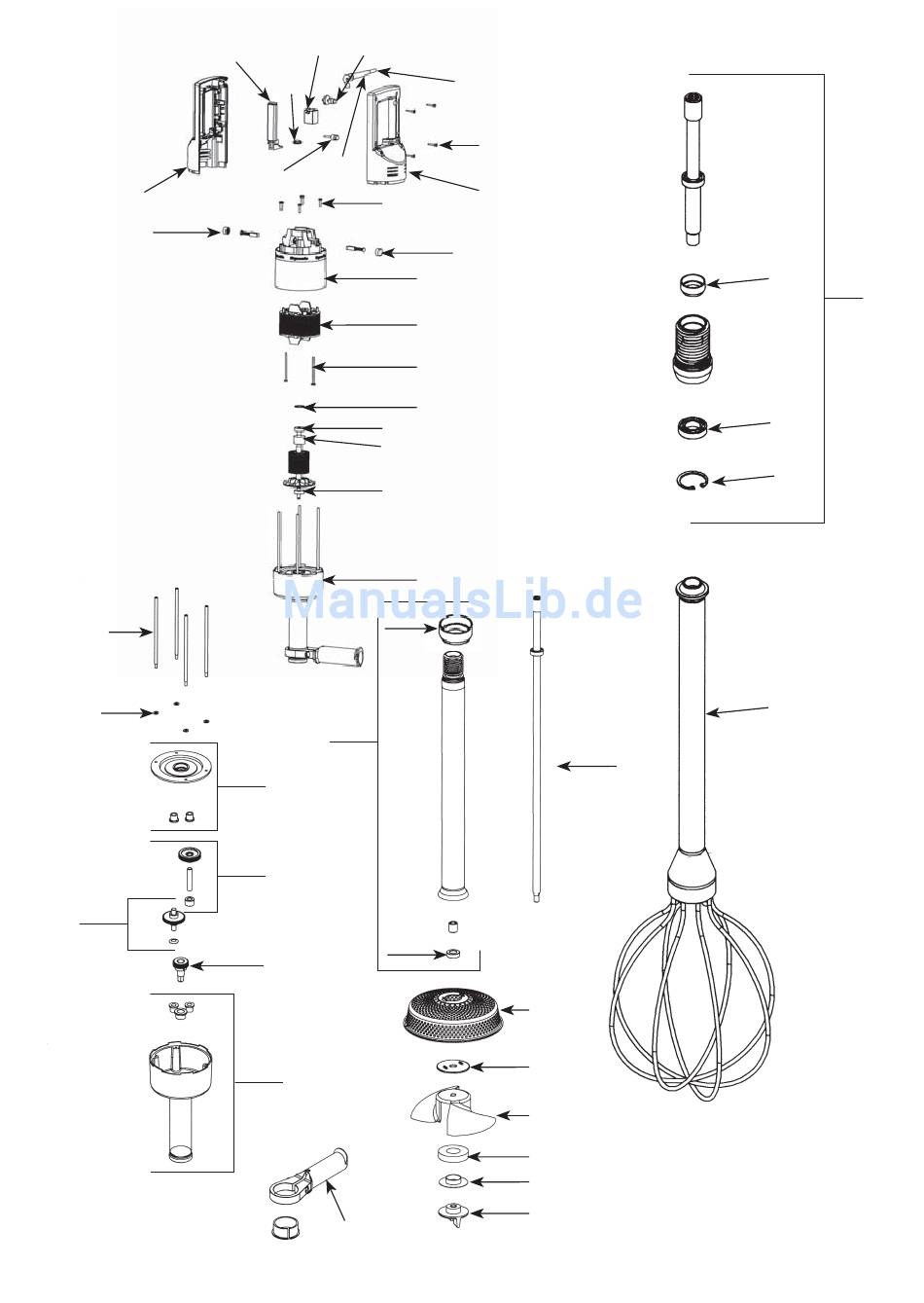 ManualsLib.de