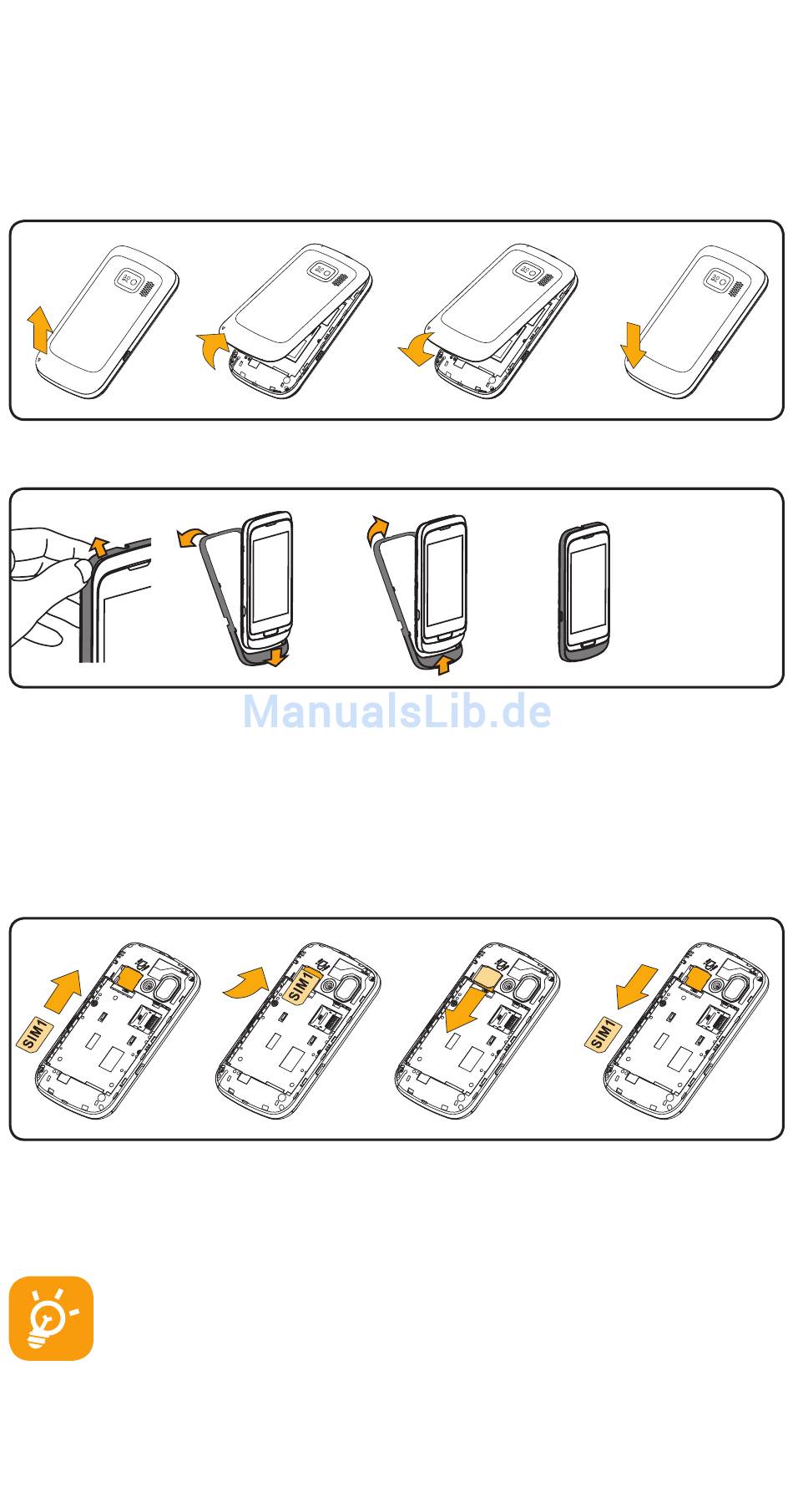 ManualsLib.de

SIM1

SIM1

SIM1