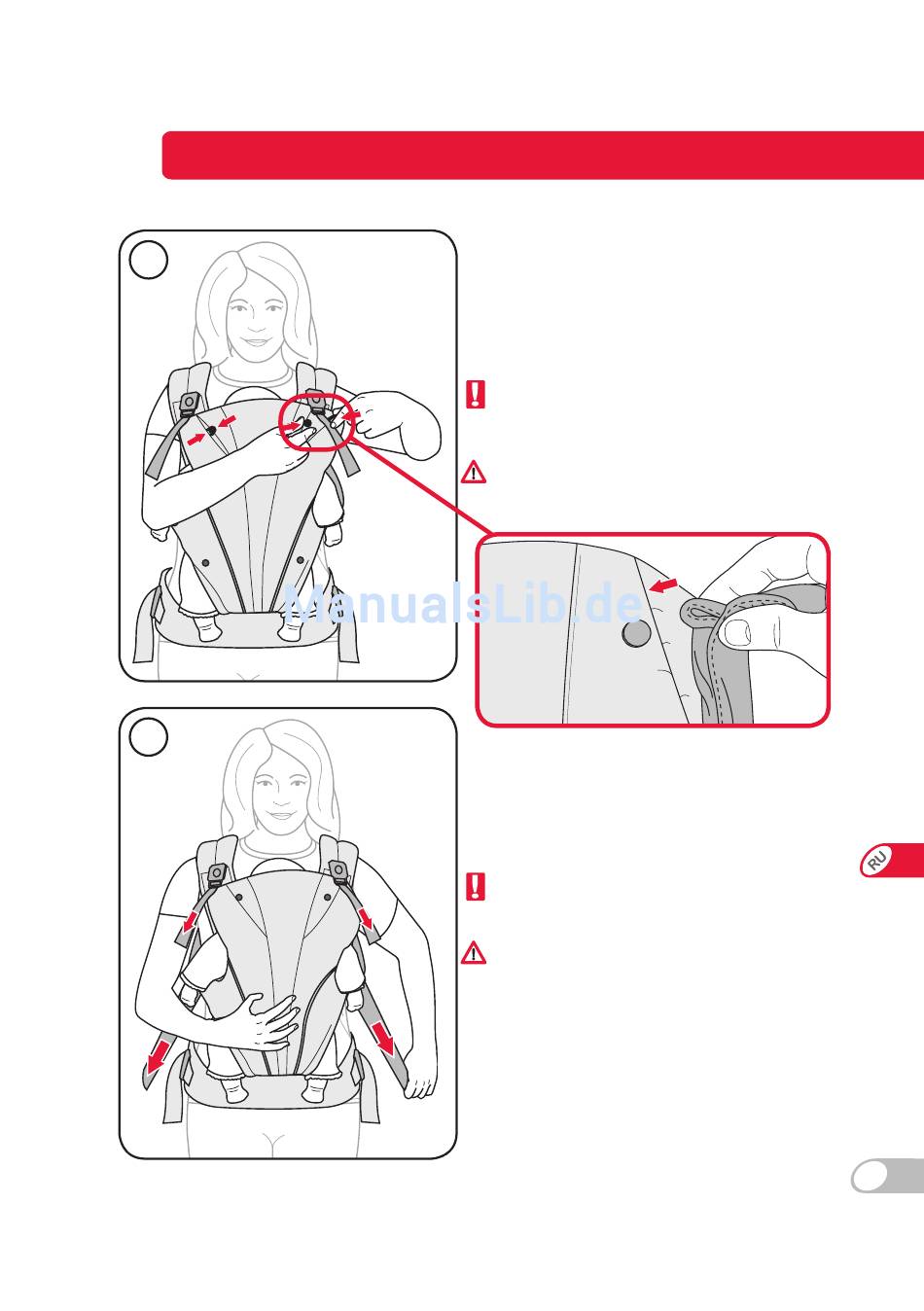 ManualsLib.de

RU