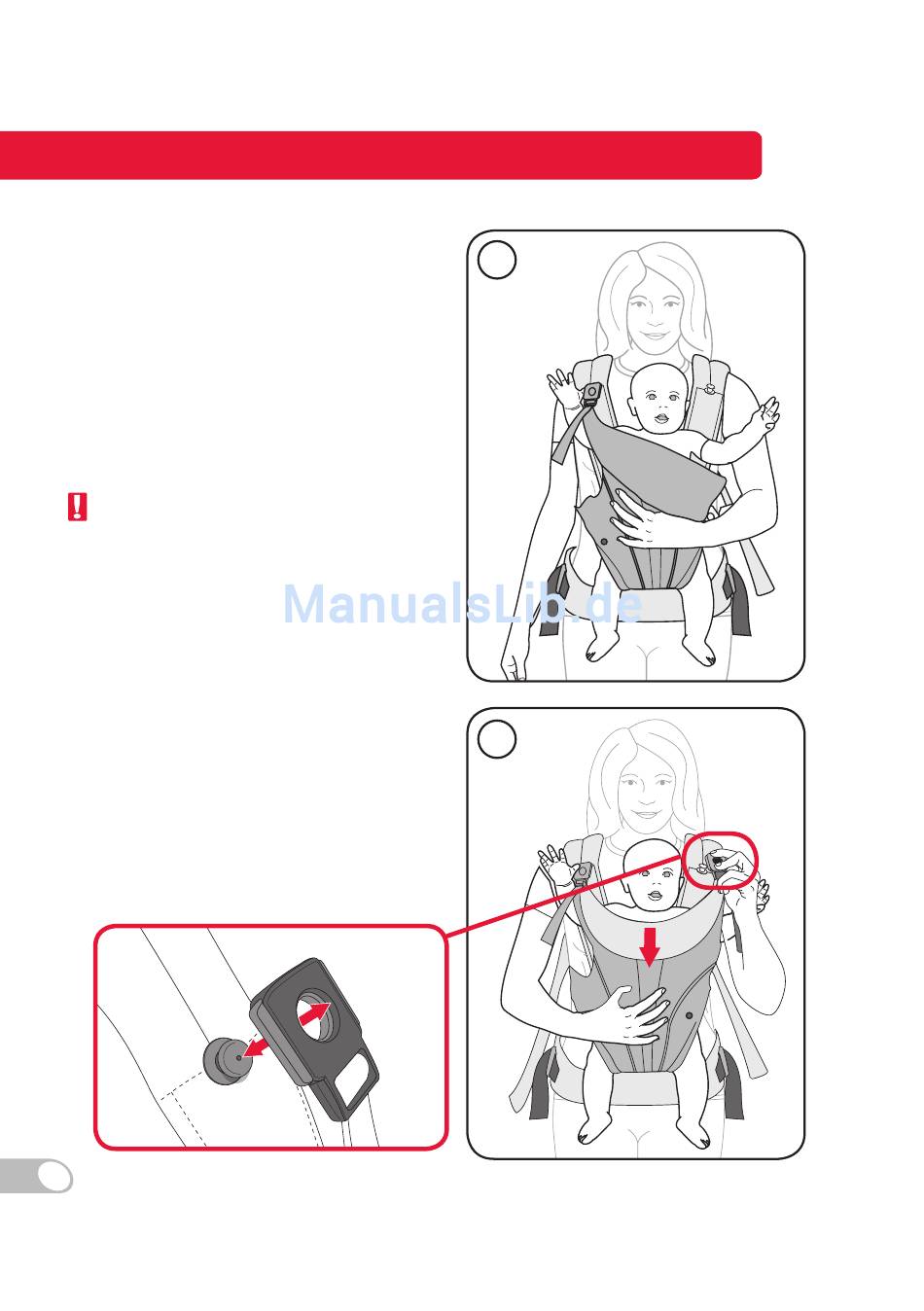 ManualsLib.de