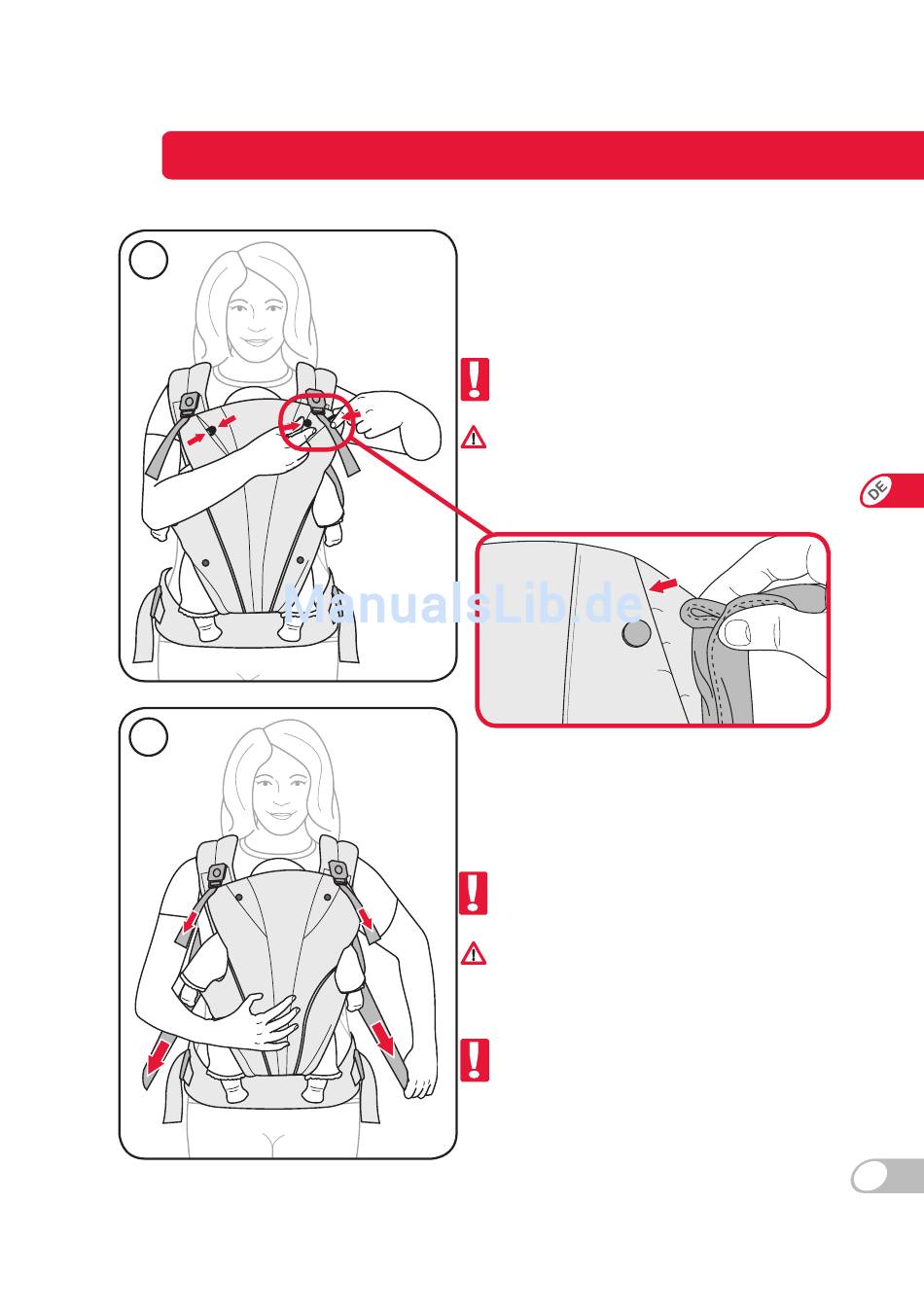 DE

ManualsLib.de