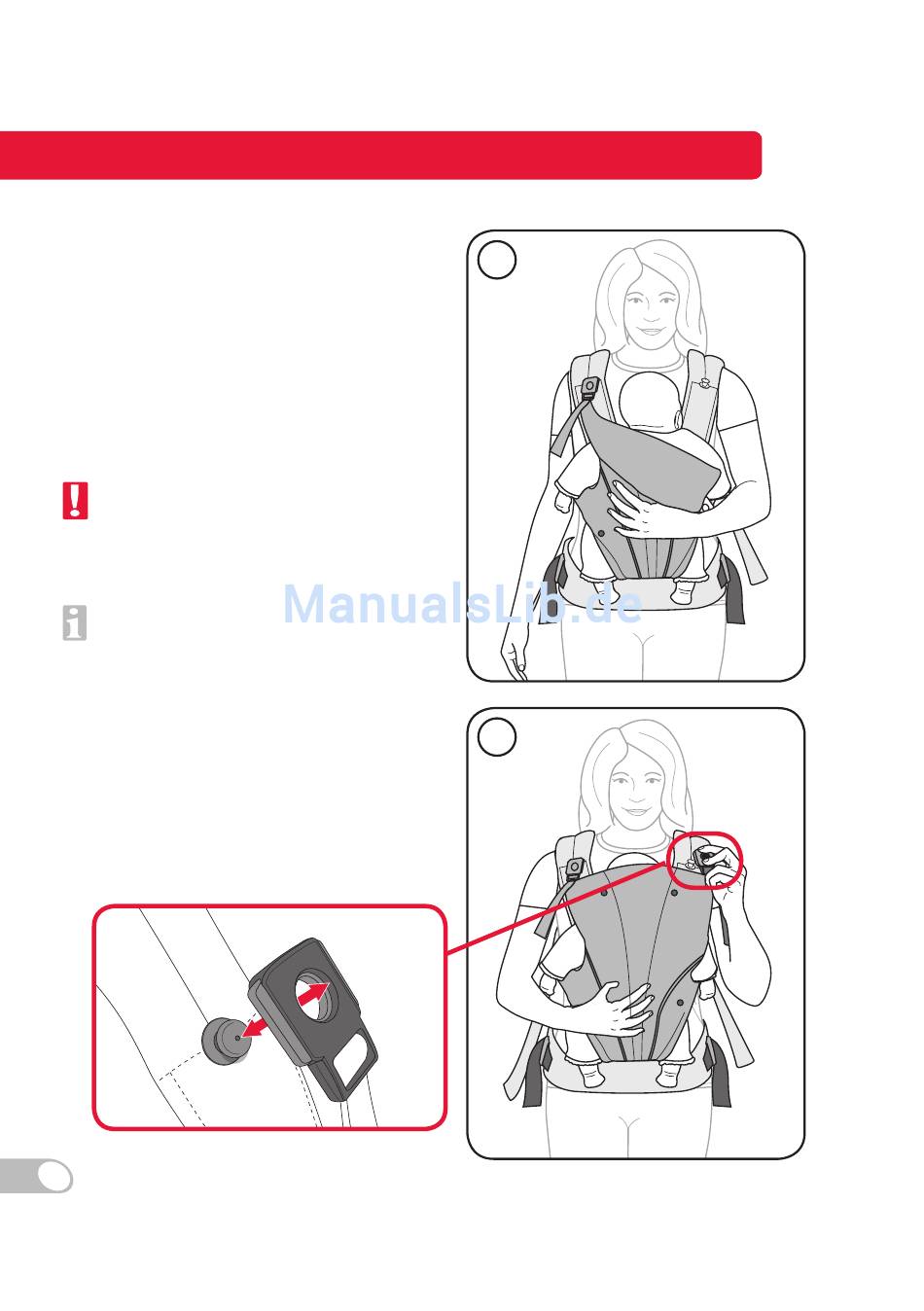 ManualsLib.de