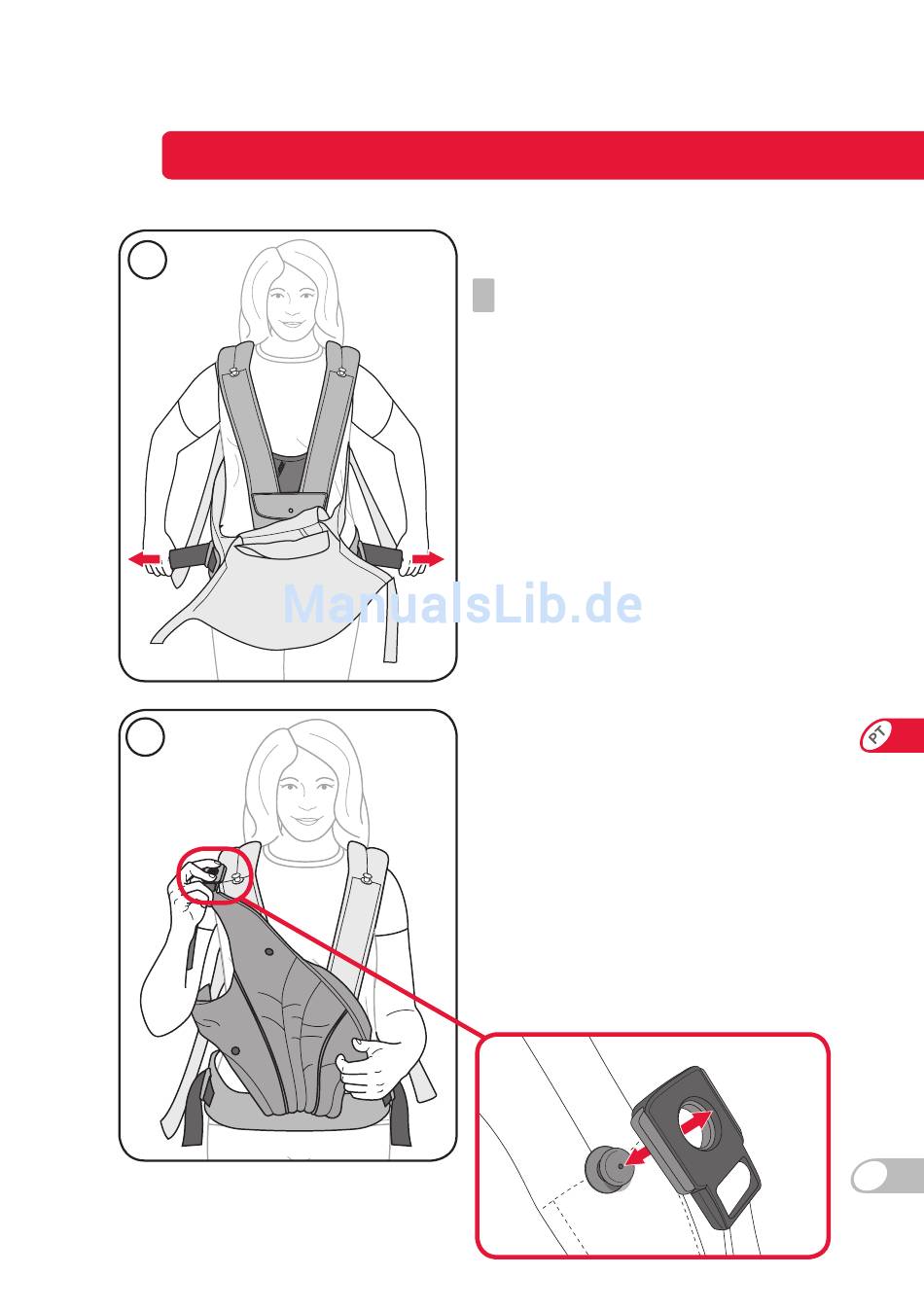 ManualsLib.de

PT