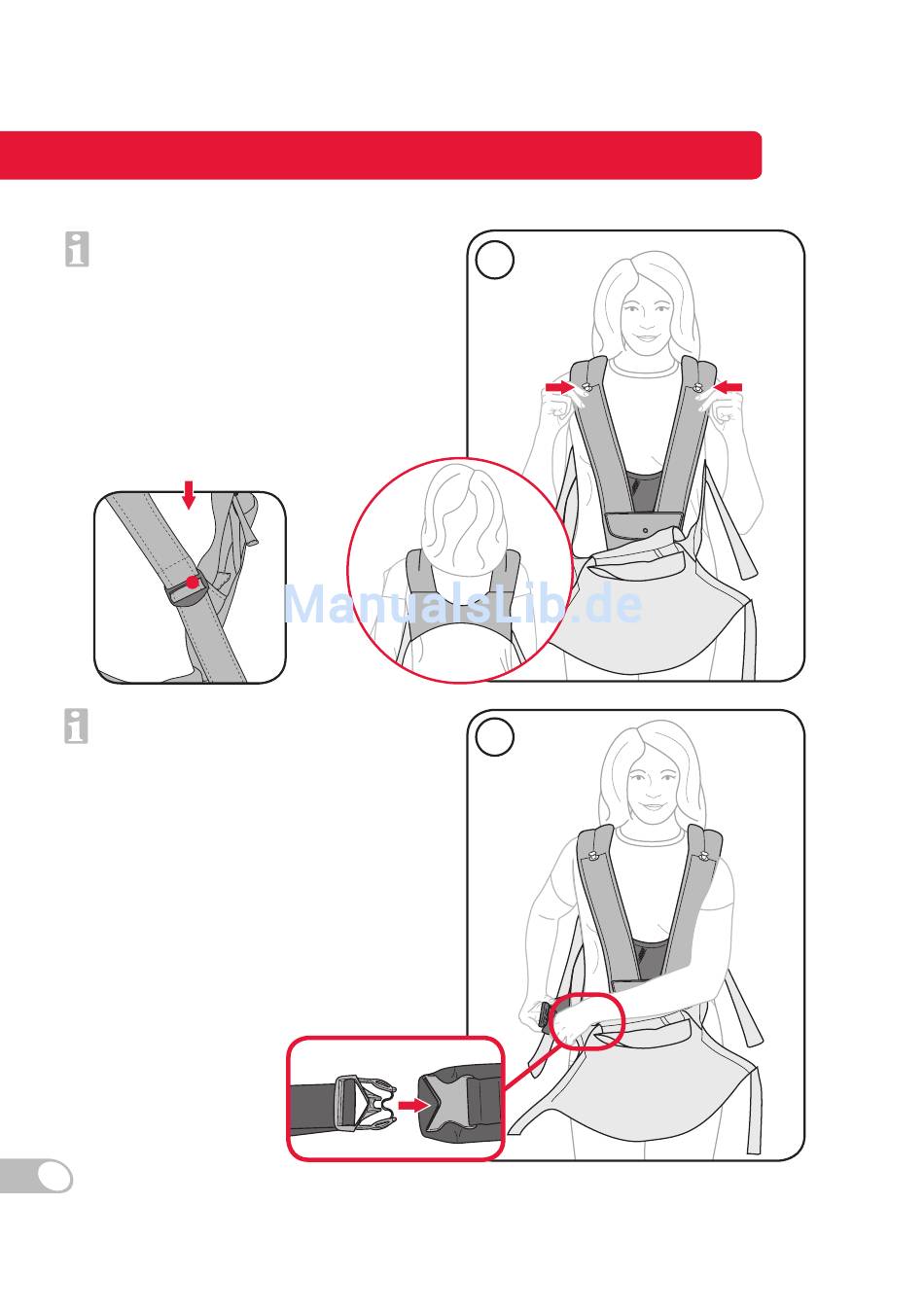 ManualsLib.de