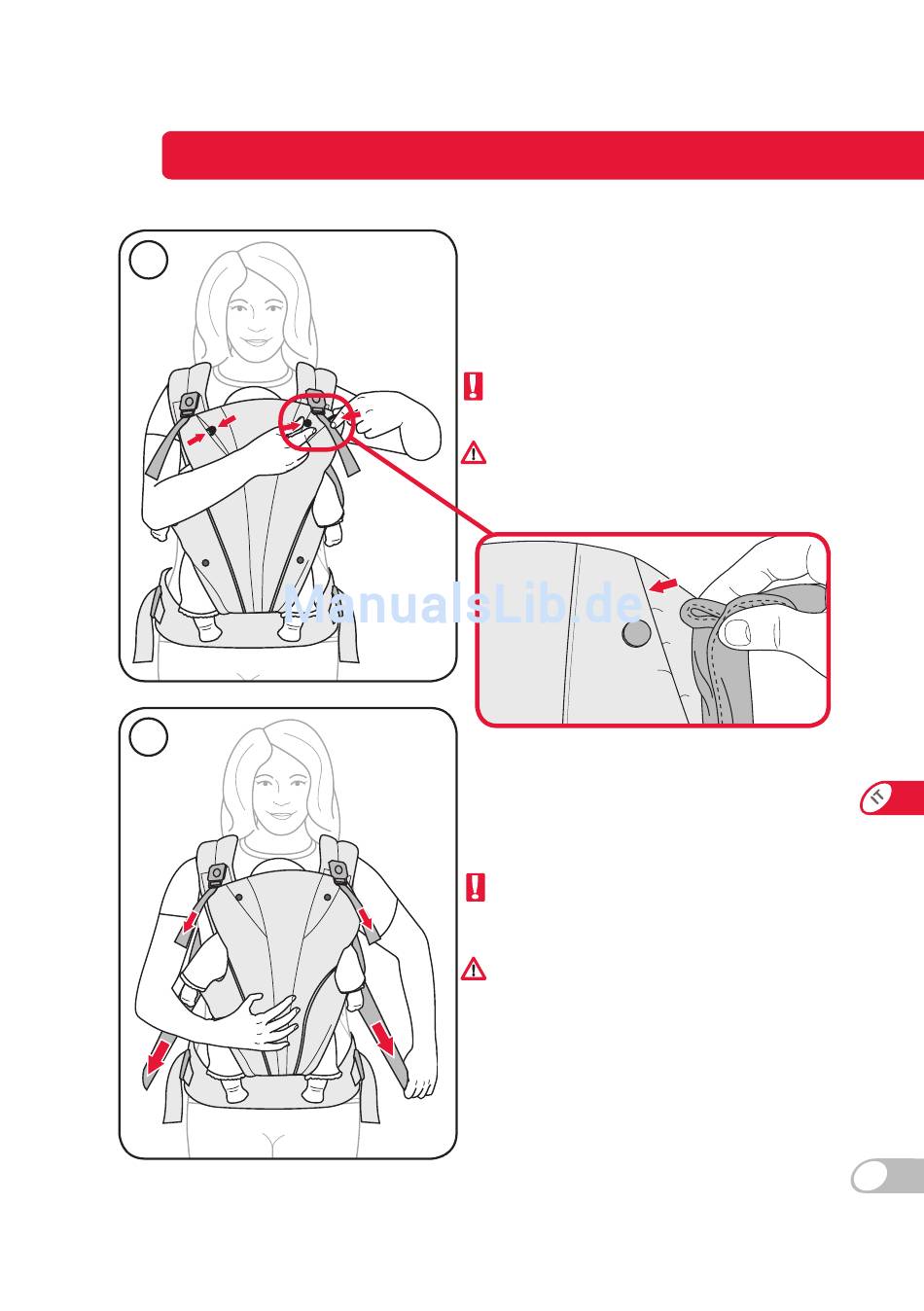 ManualsLib.de

IT