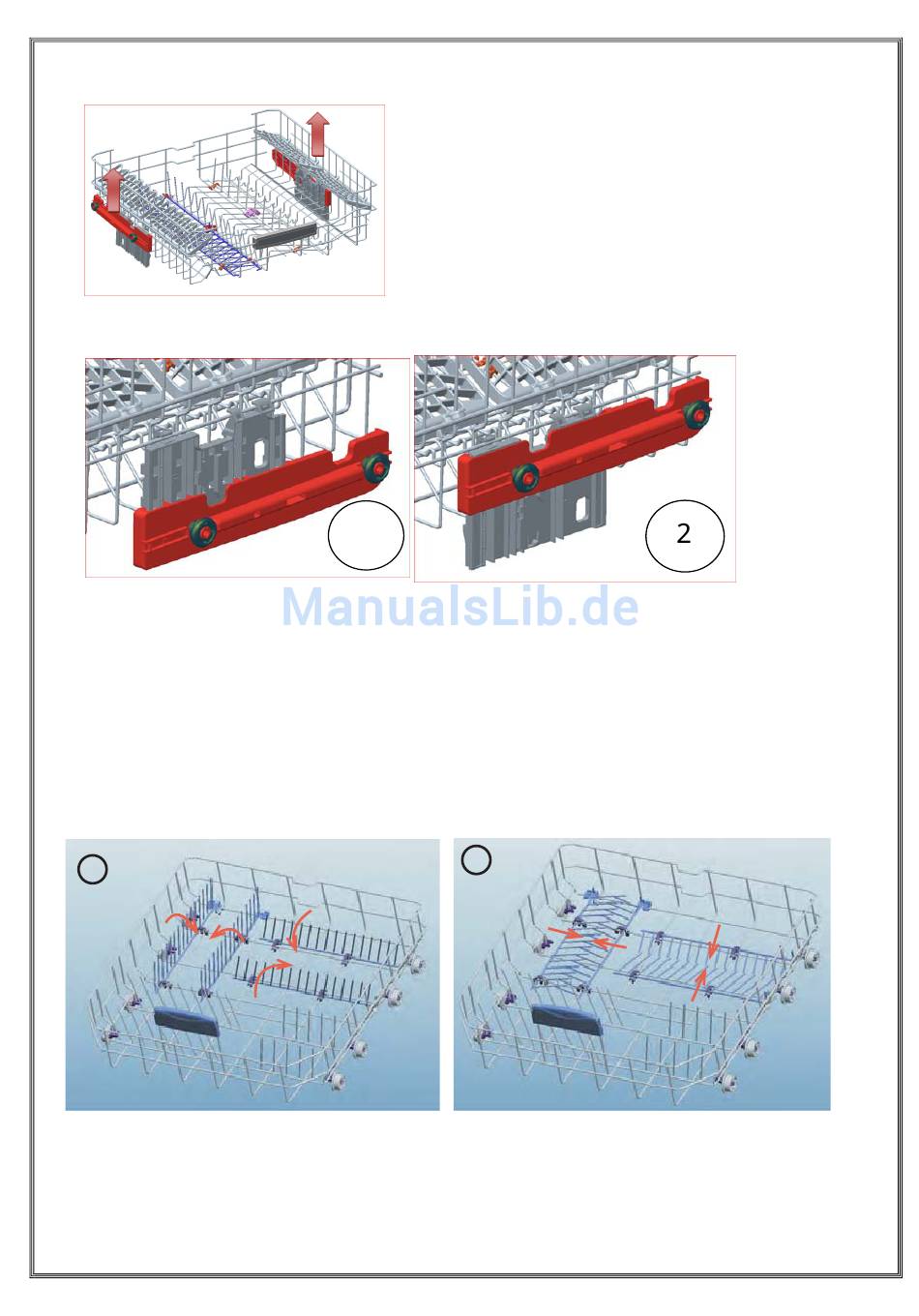 2

ManualsLib.de