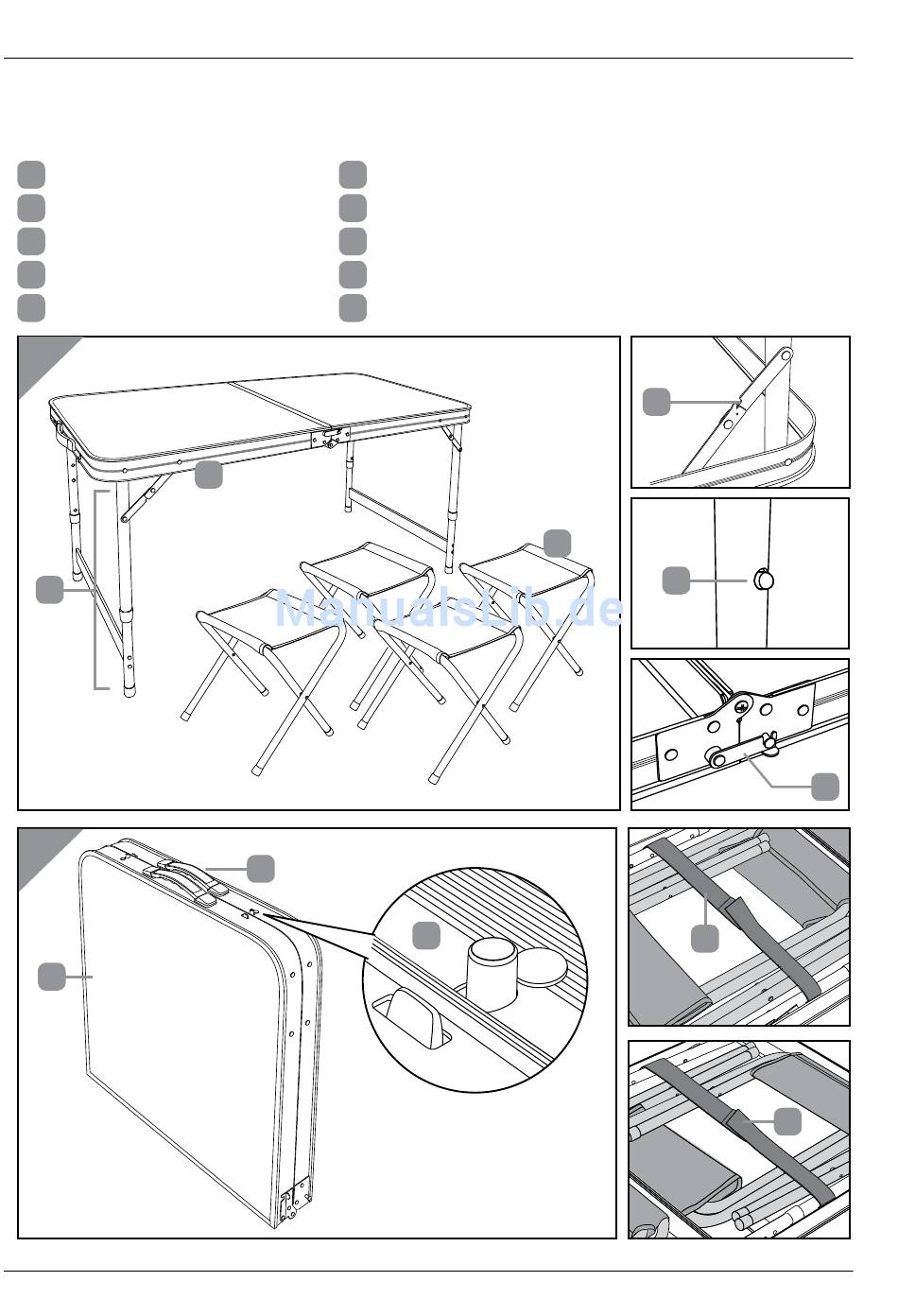 ManualsLib.de