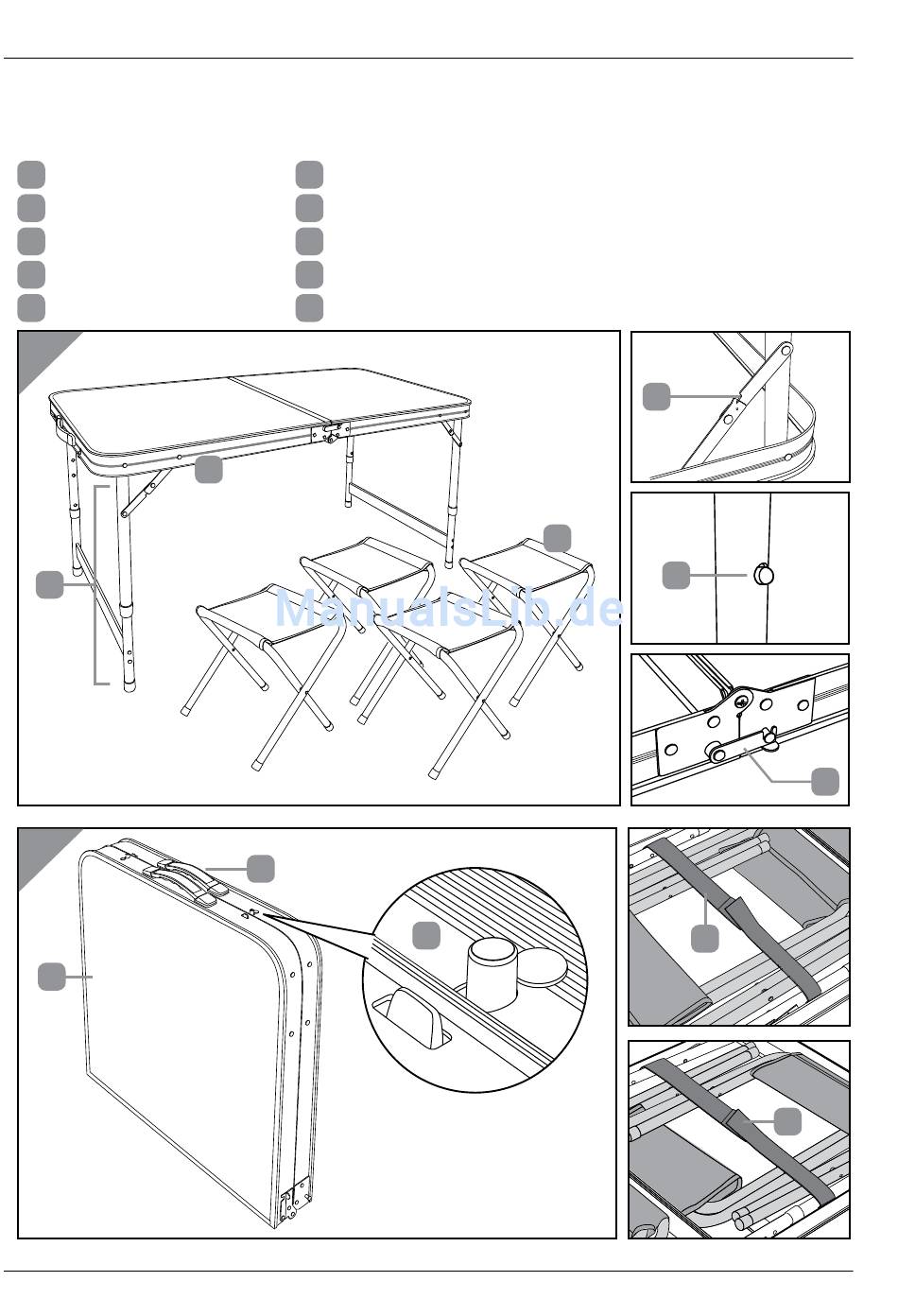 ManualsLib.de