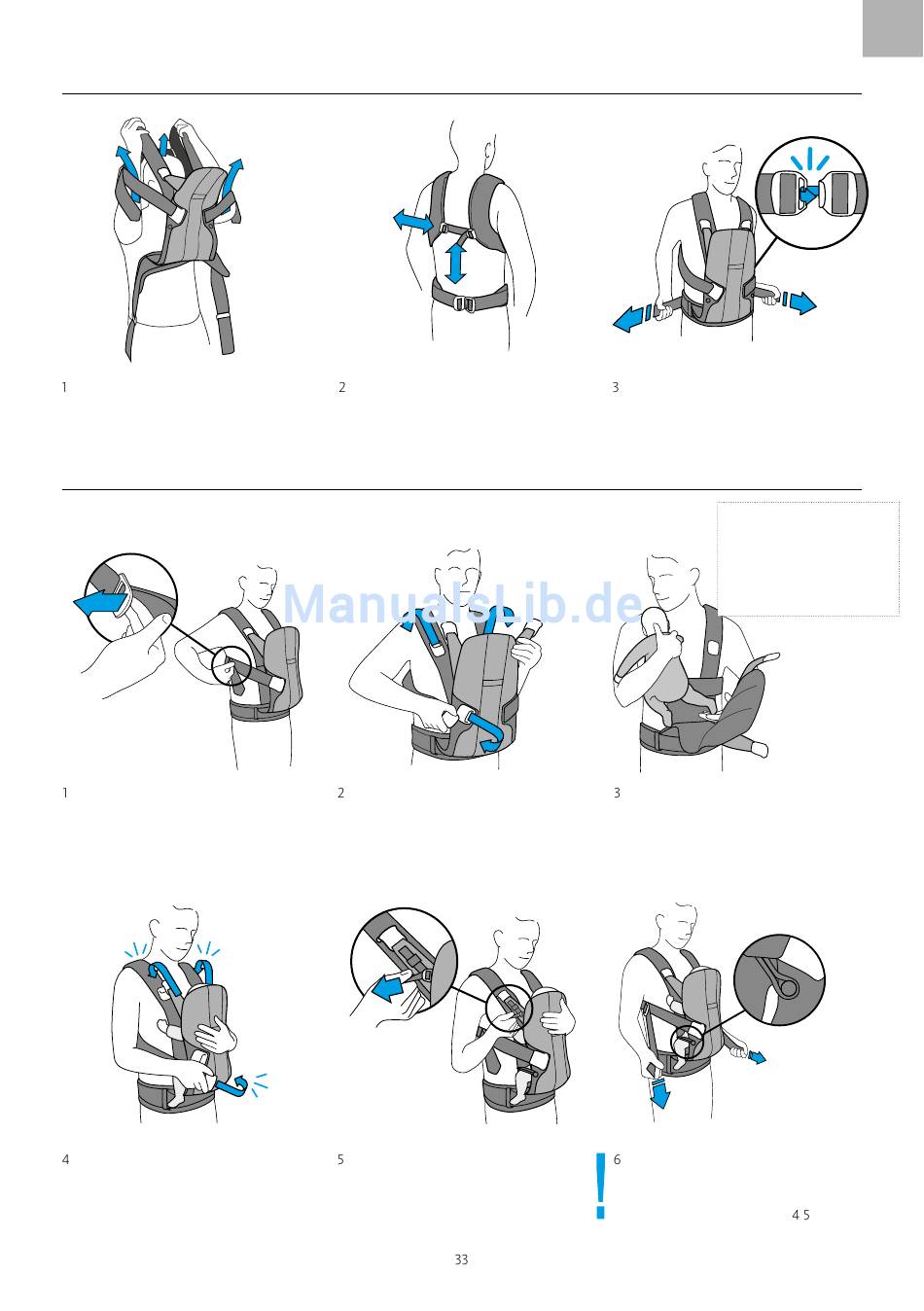 1

2

3

ManualsLib.de

1

2

3

4

5

!

6

4 5

33