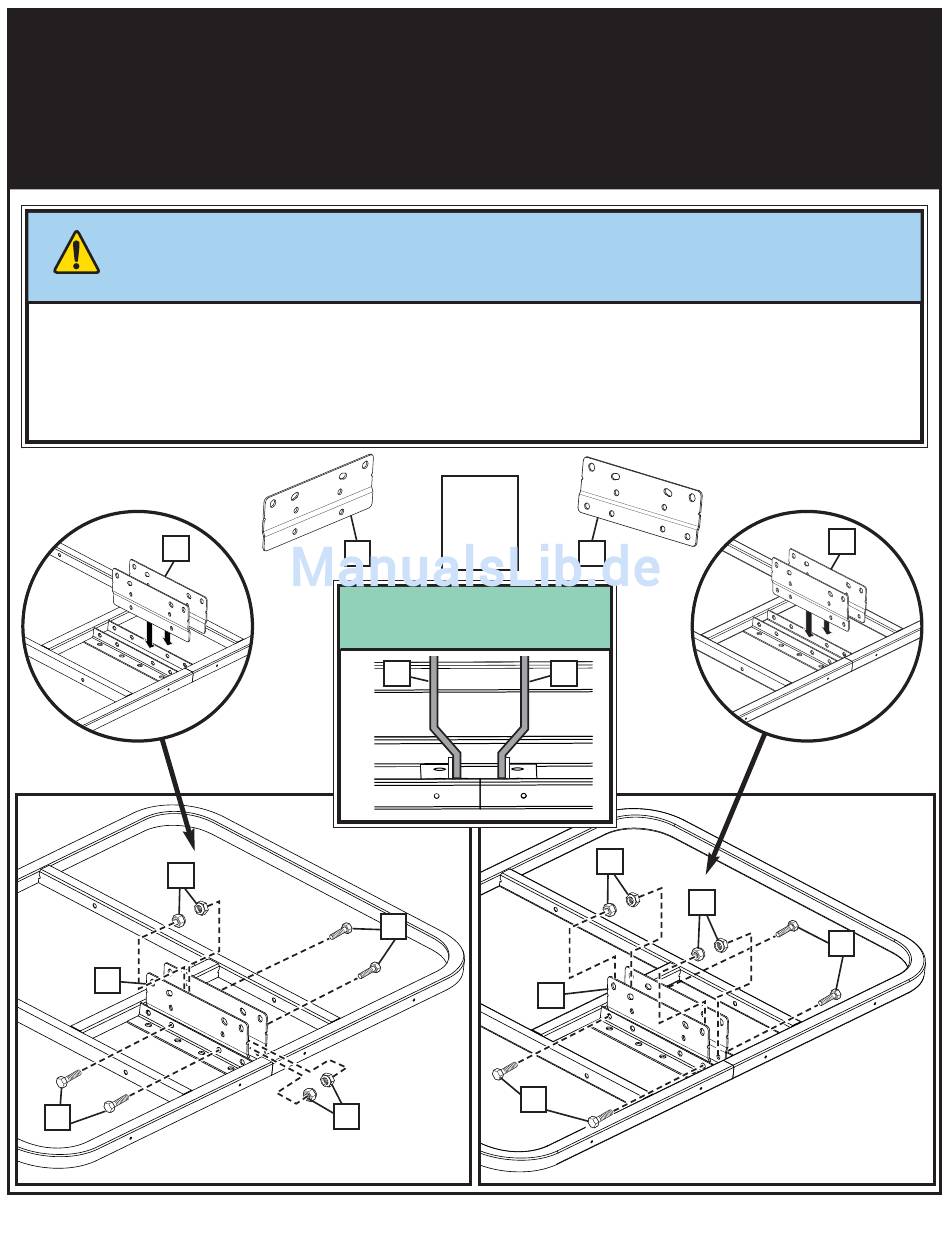 ManualsLib.de