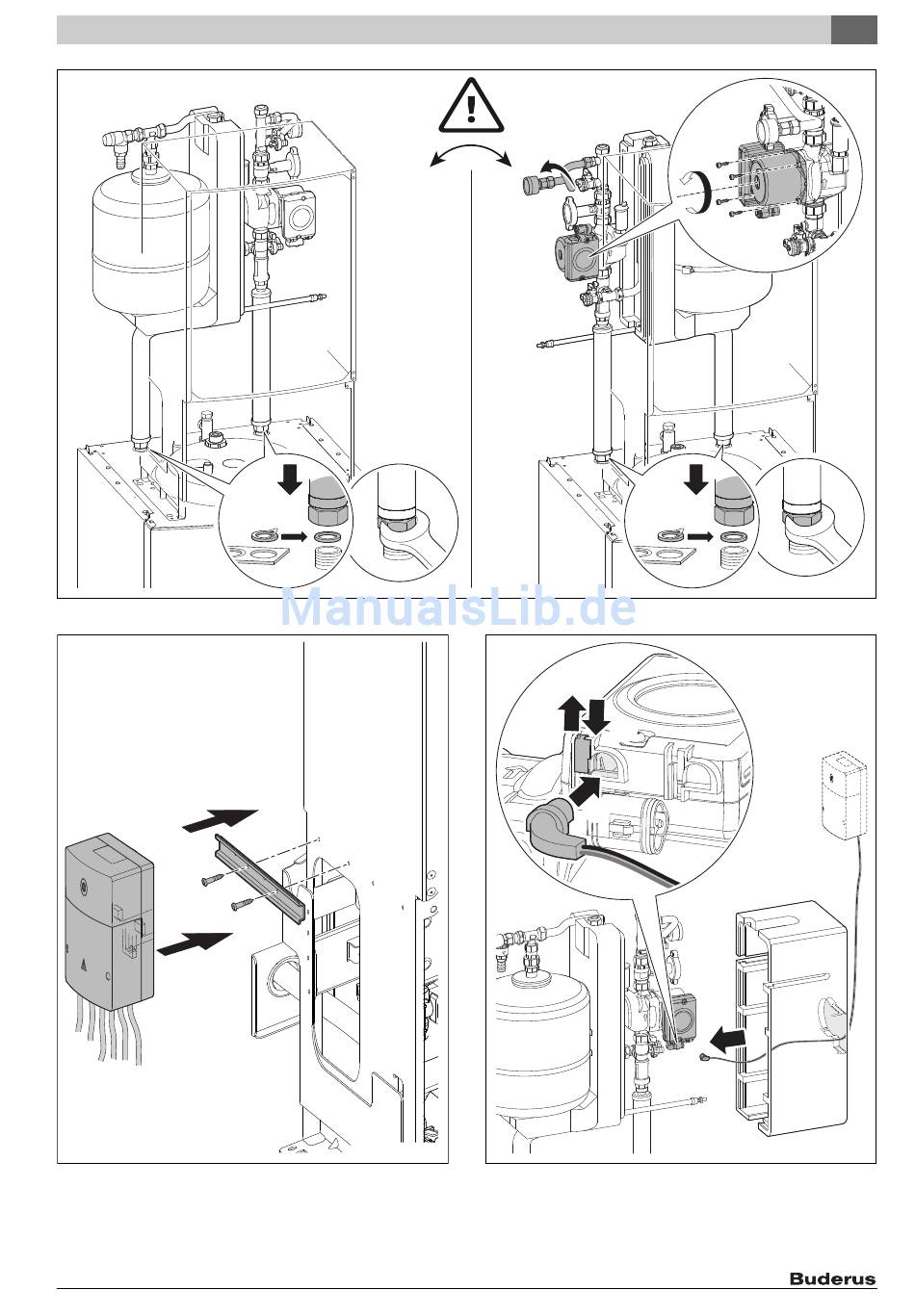 ManualsLib.de

Buderus