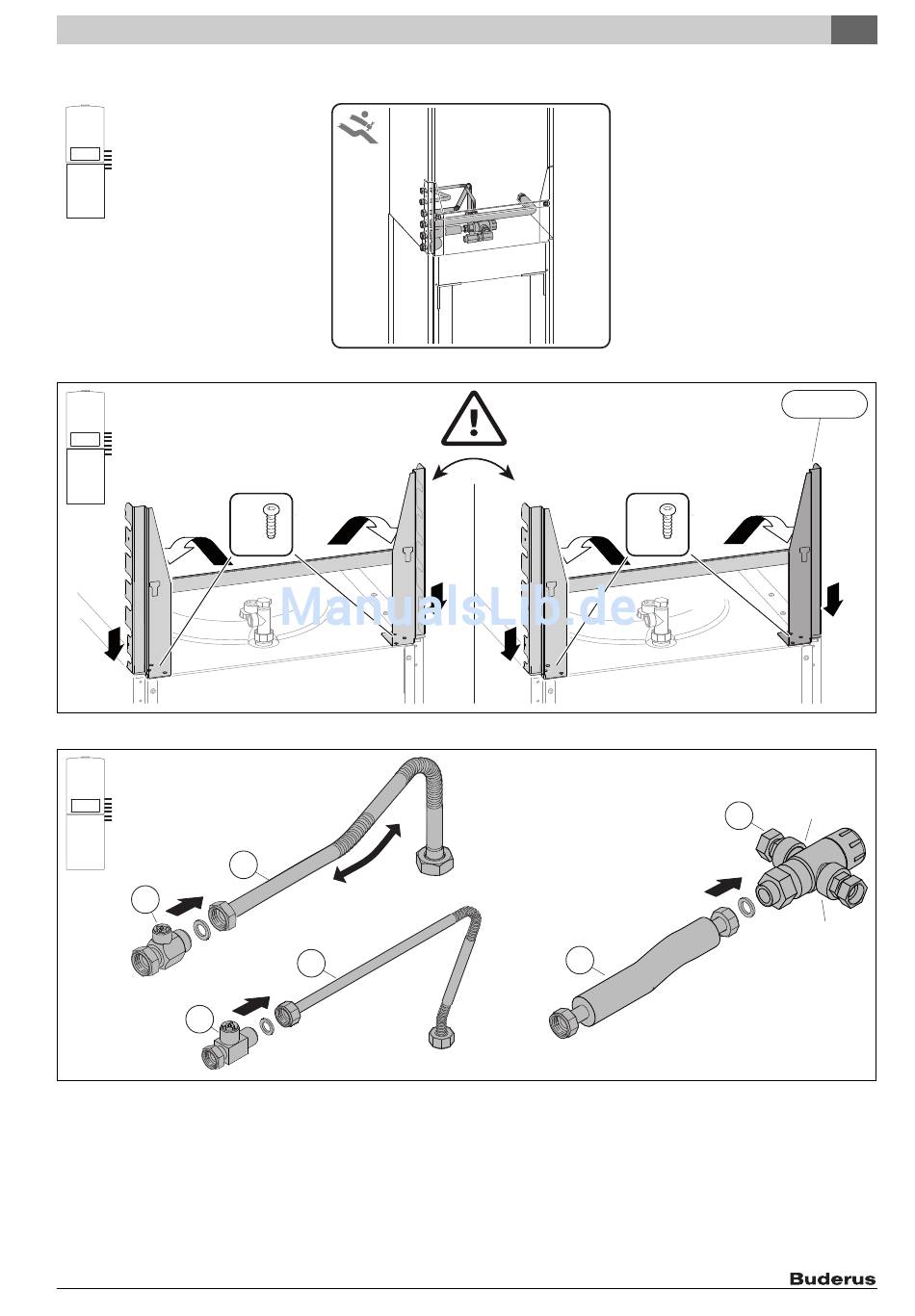 ManualsLib.de

Buderus