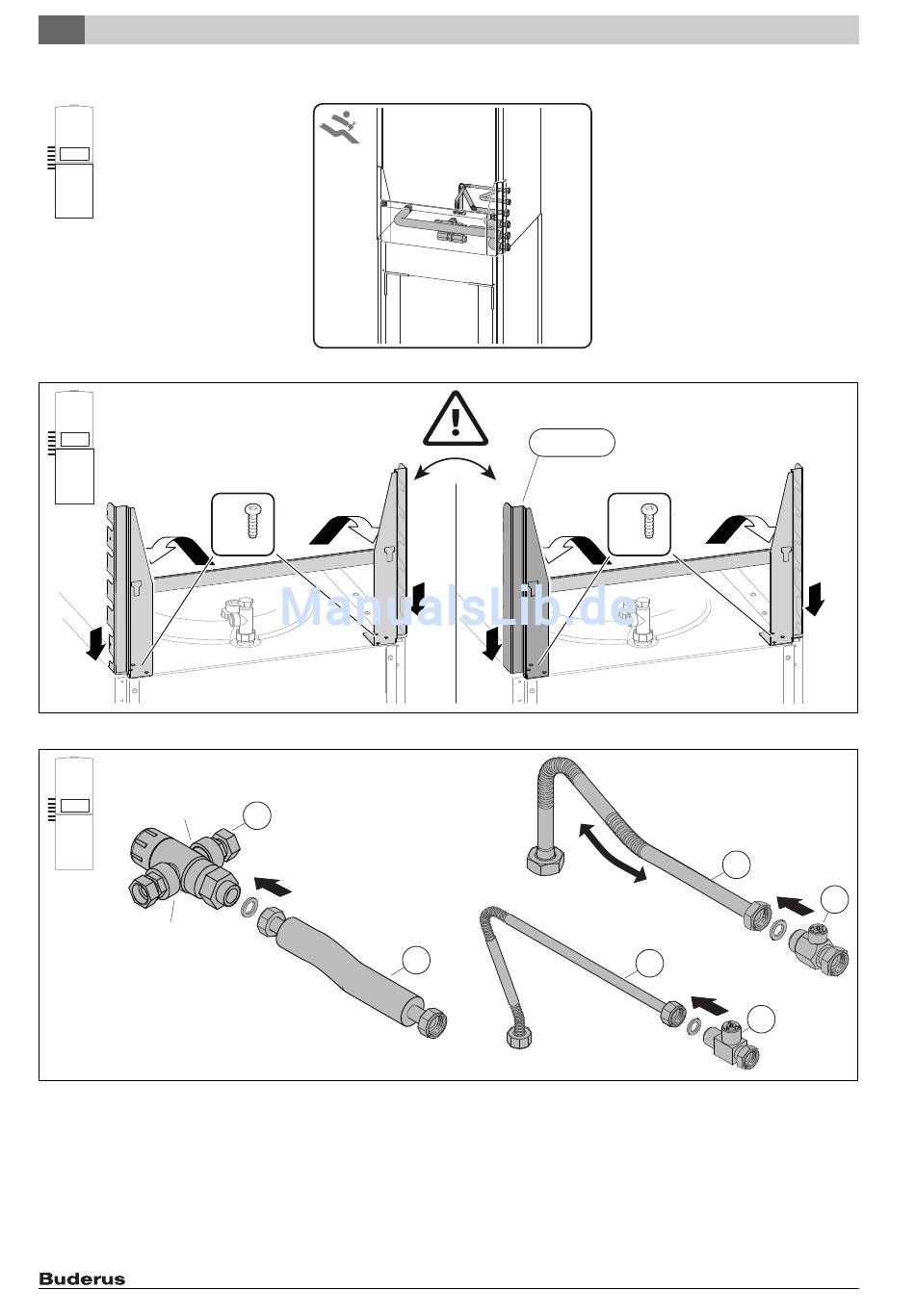 ManualsLib.de

Buderus