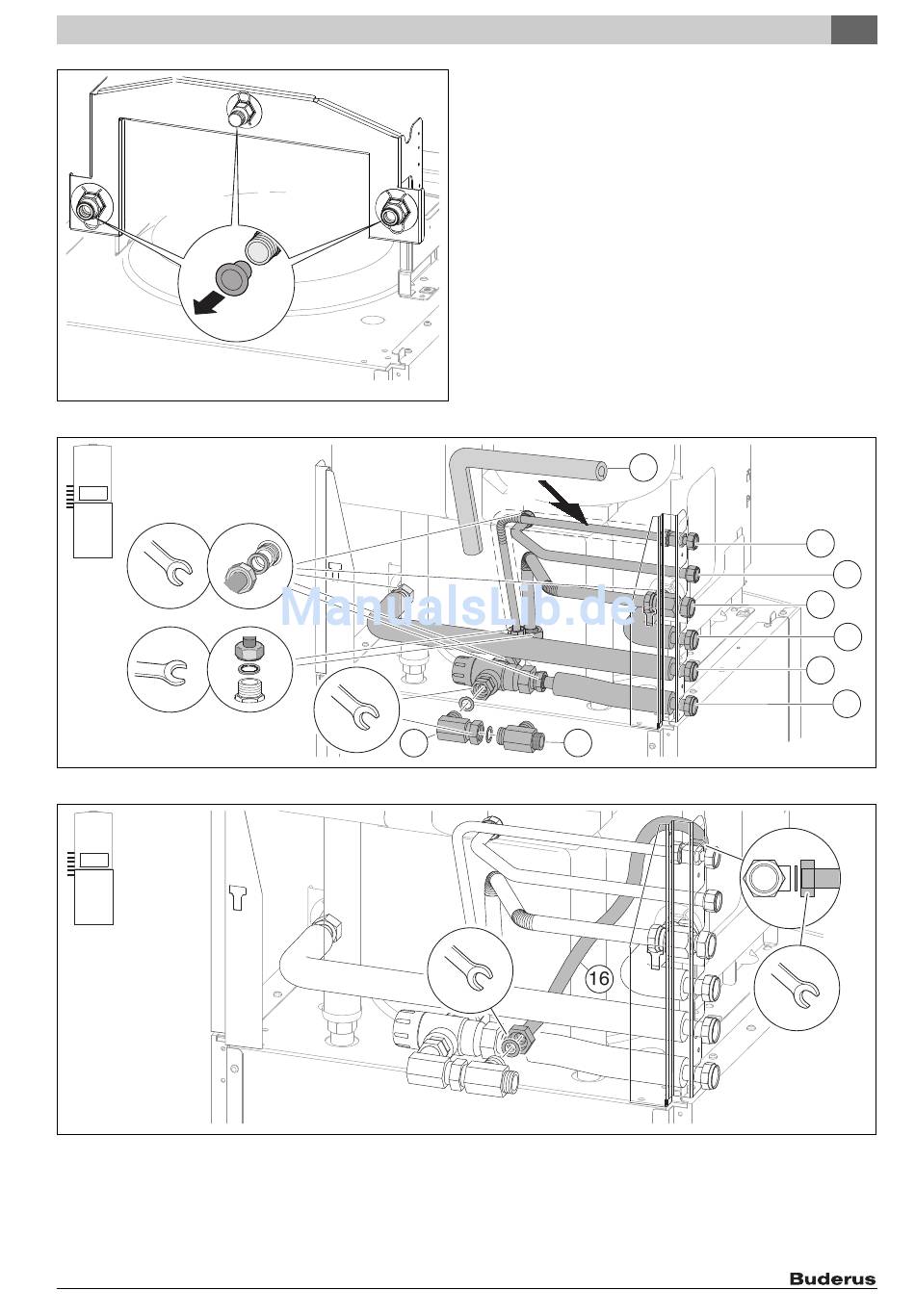 ManualsLib.de

16

Buderus