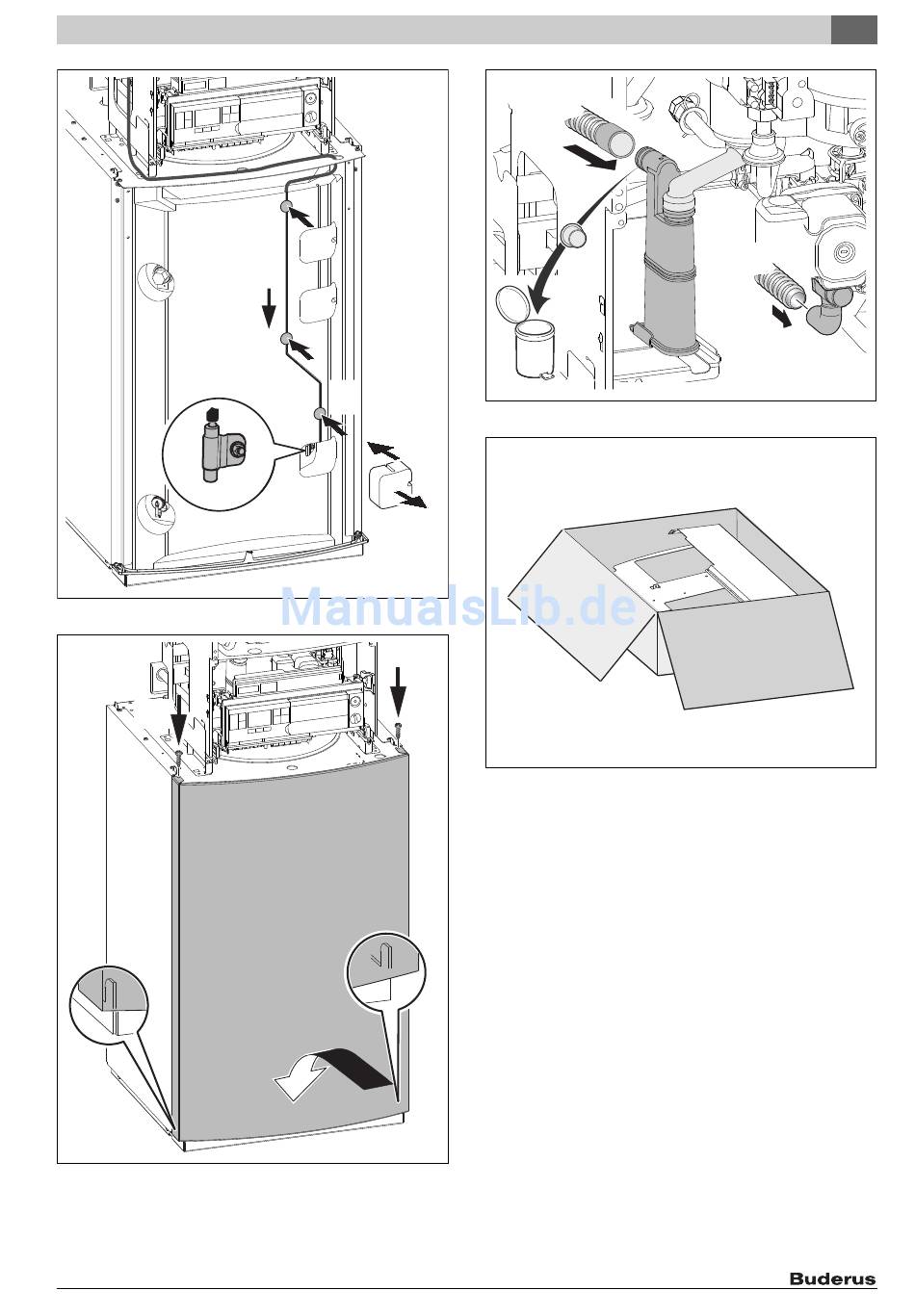 ManualsLib.de

Buderus