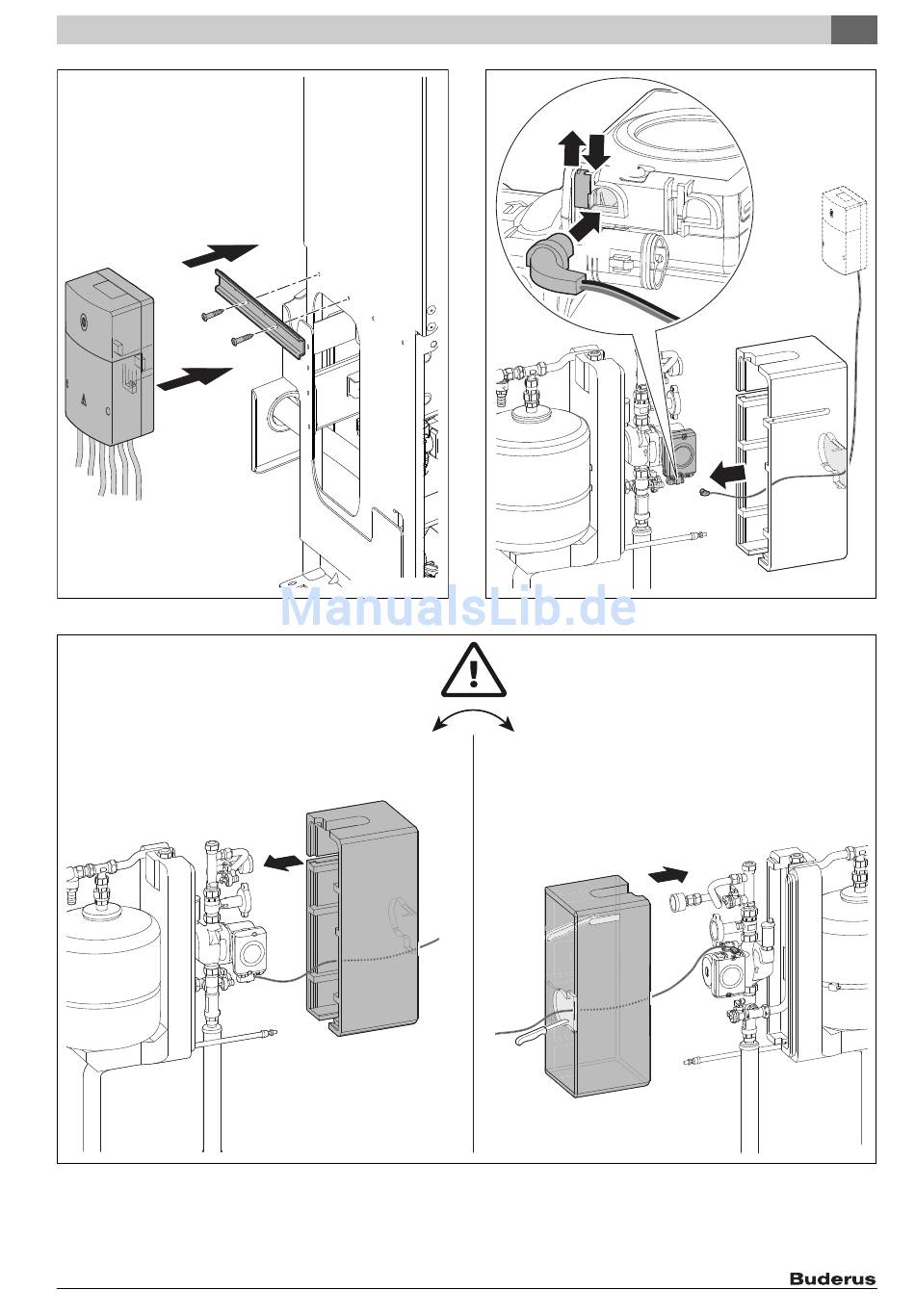 ManualsLib.de

Buderus