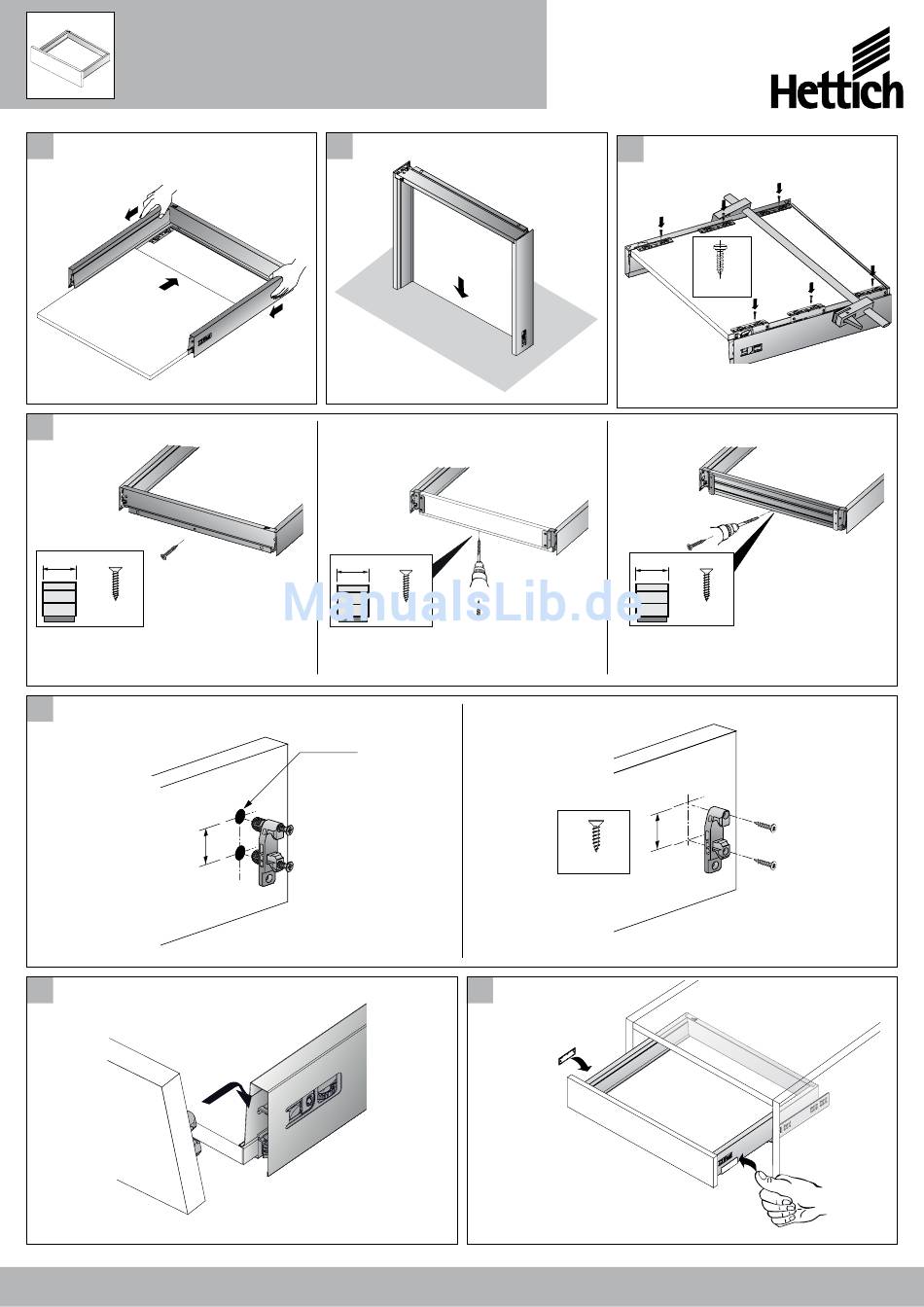 Hettich

ManualsLib.de