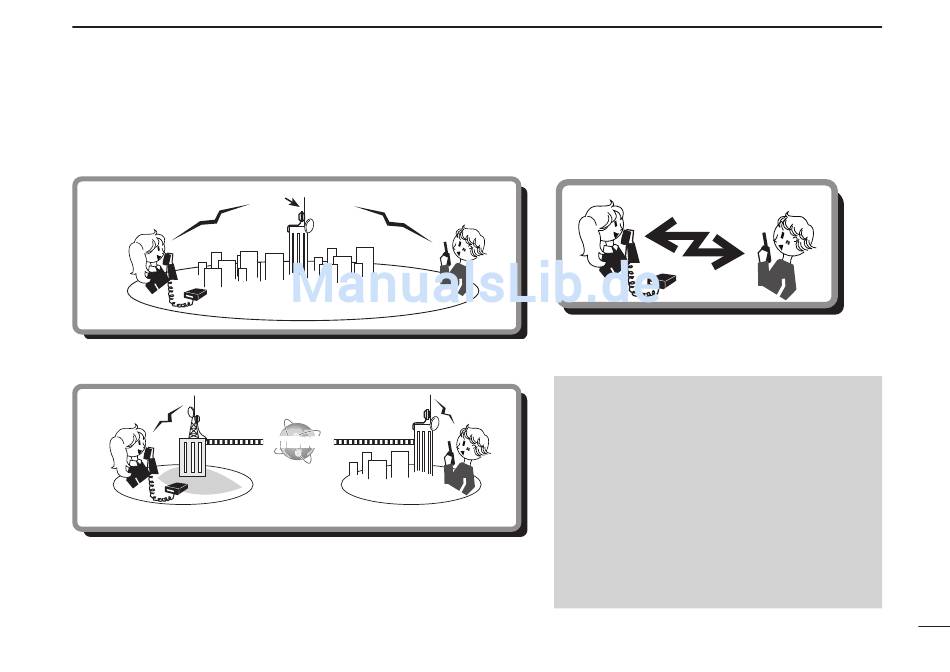 ManualsLib.de