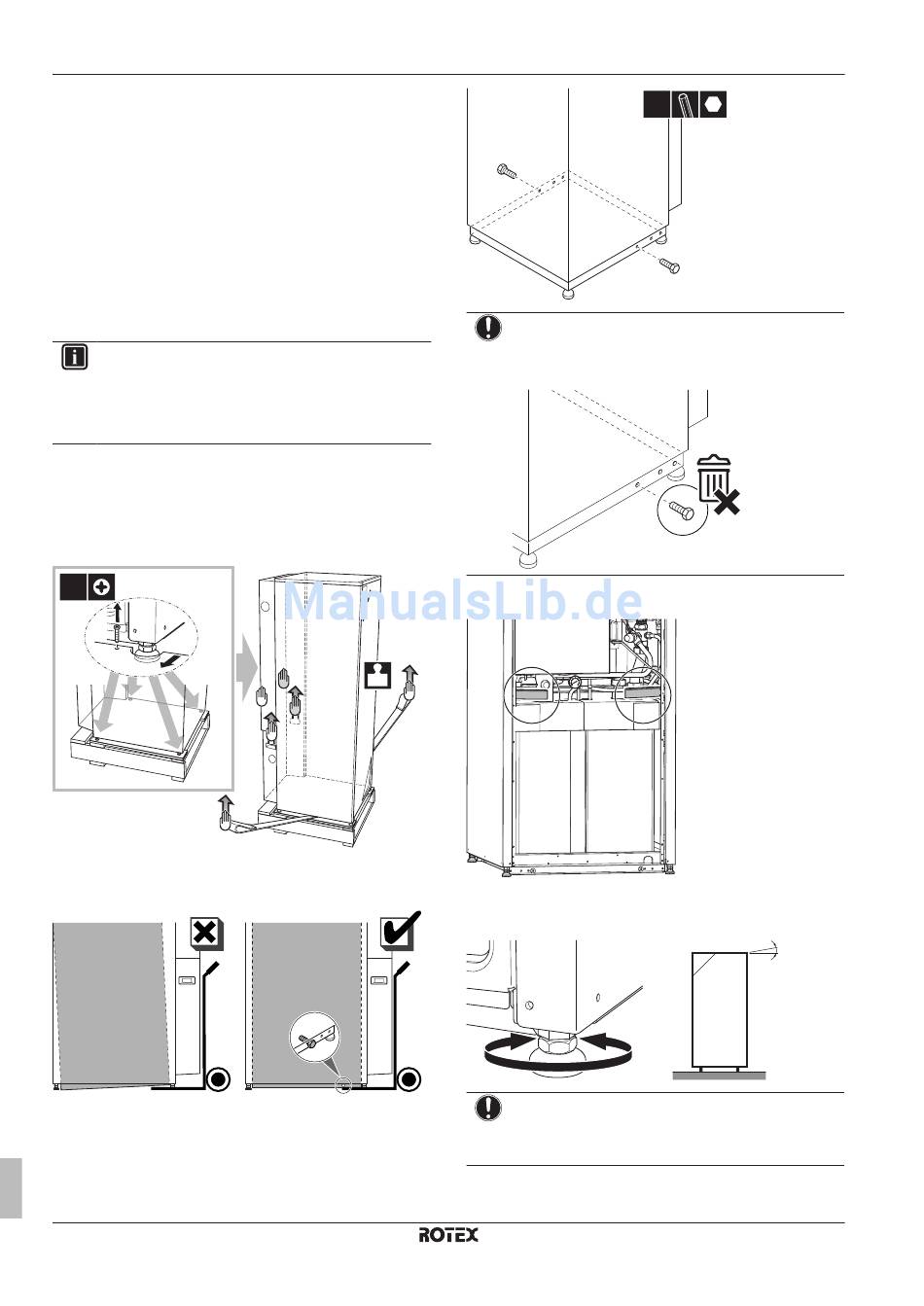 ManualsLib.de

ROTEX