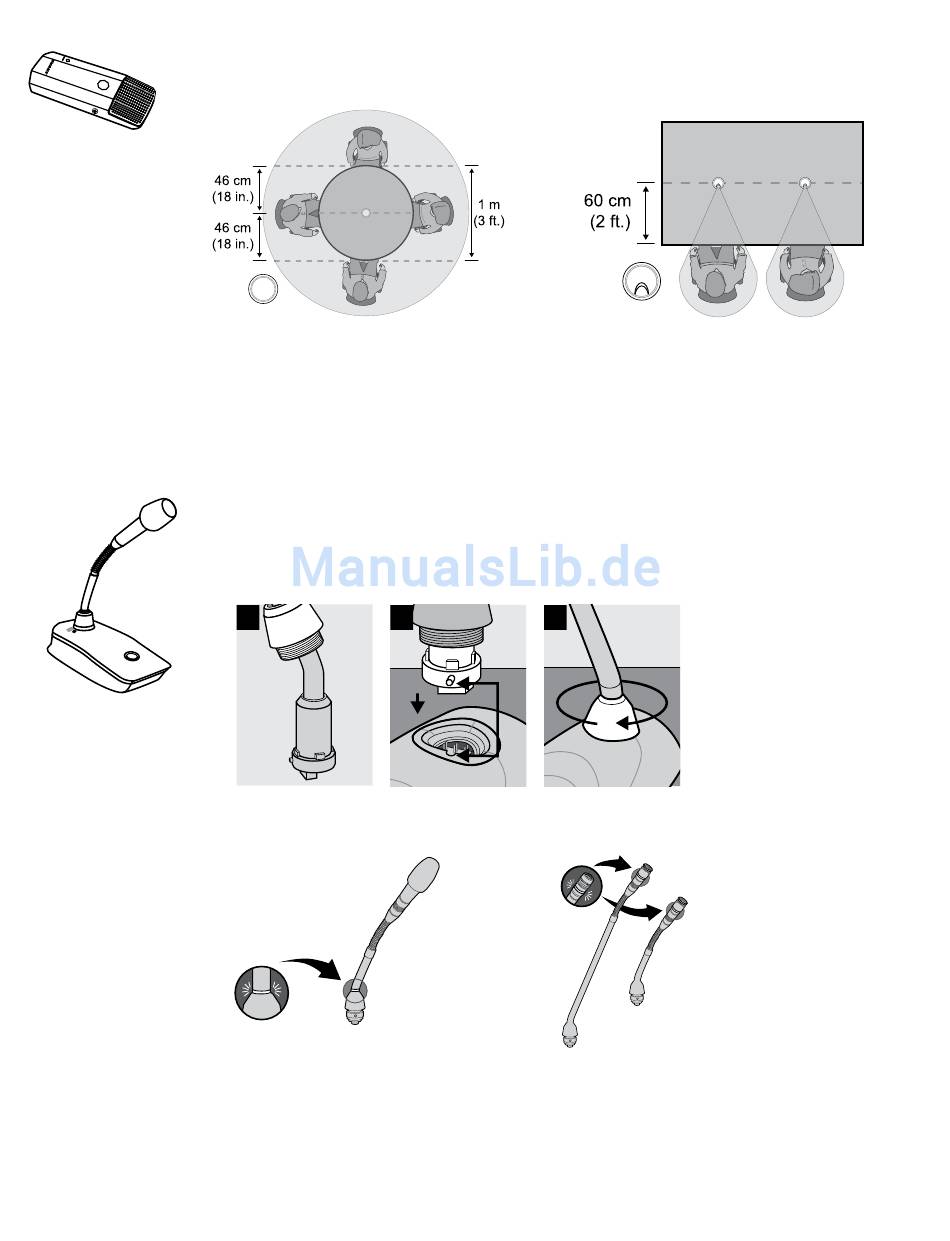 46 cm
(18 in.)
46 cm
(18 in.)
1 m
(3 ft.)

60 cm
(2 ft.)

ManualsLib.de