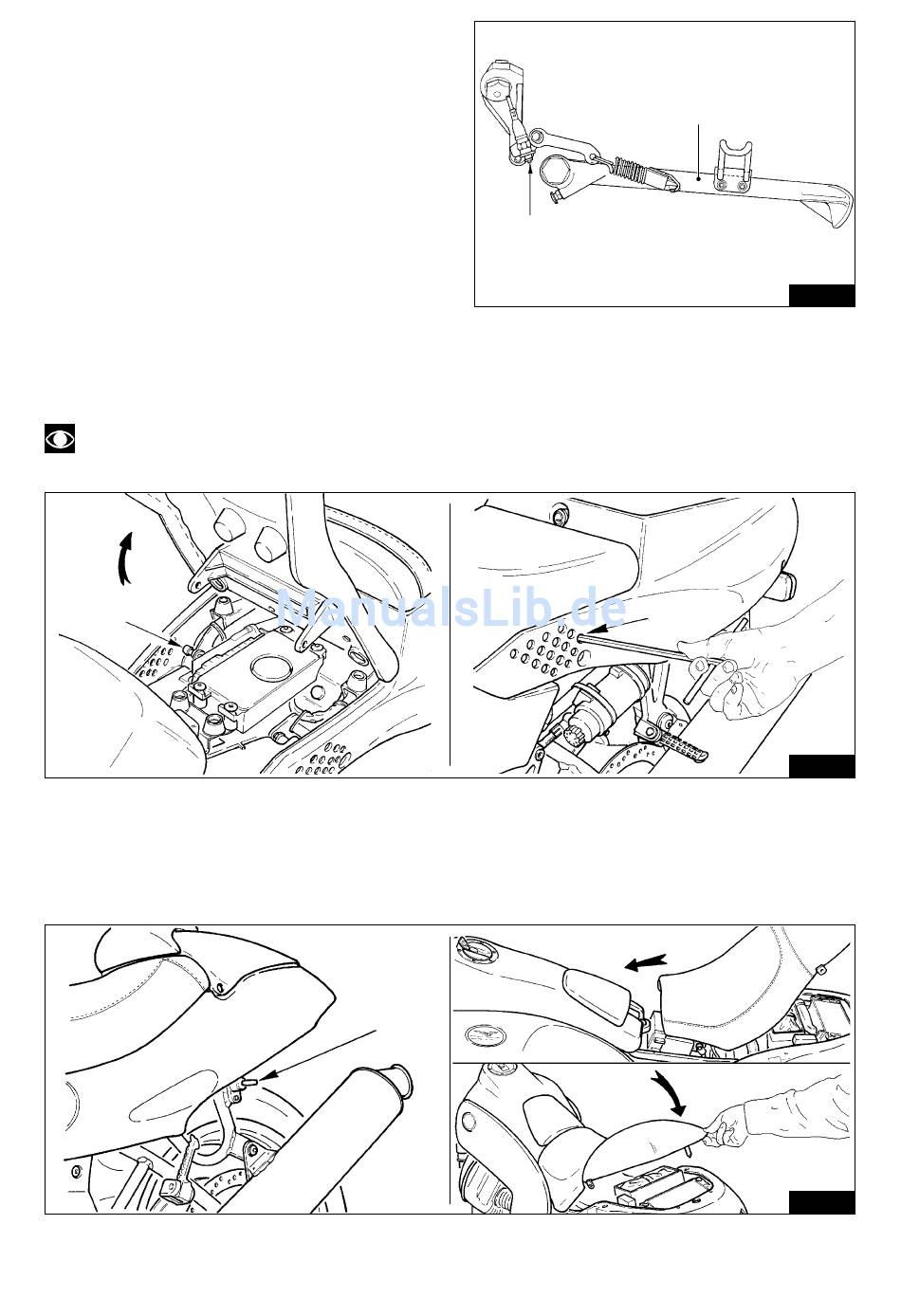 ManualsLib.de