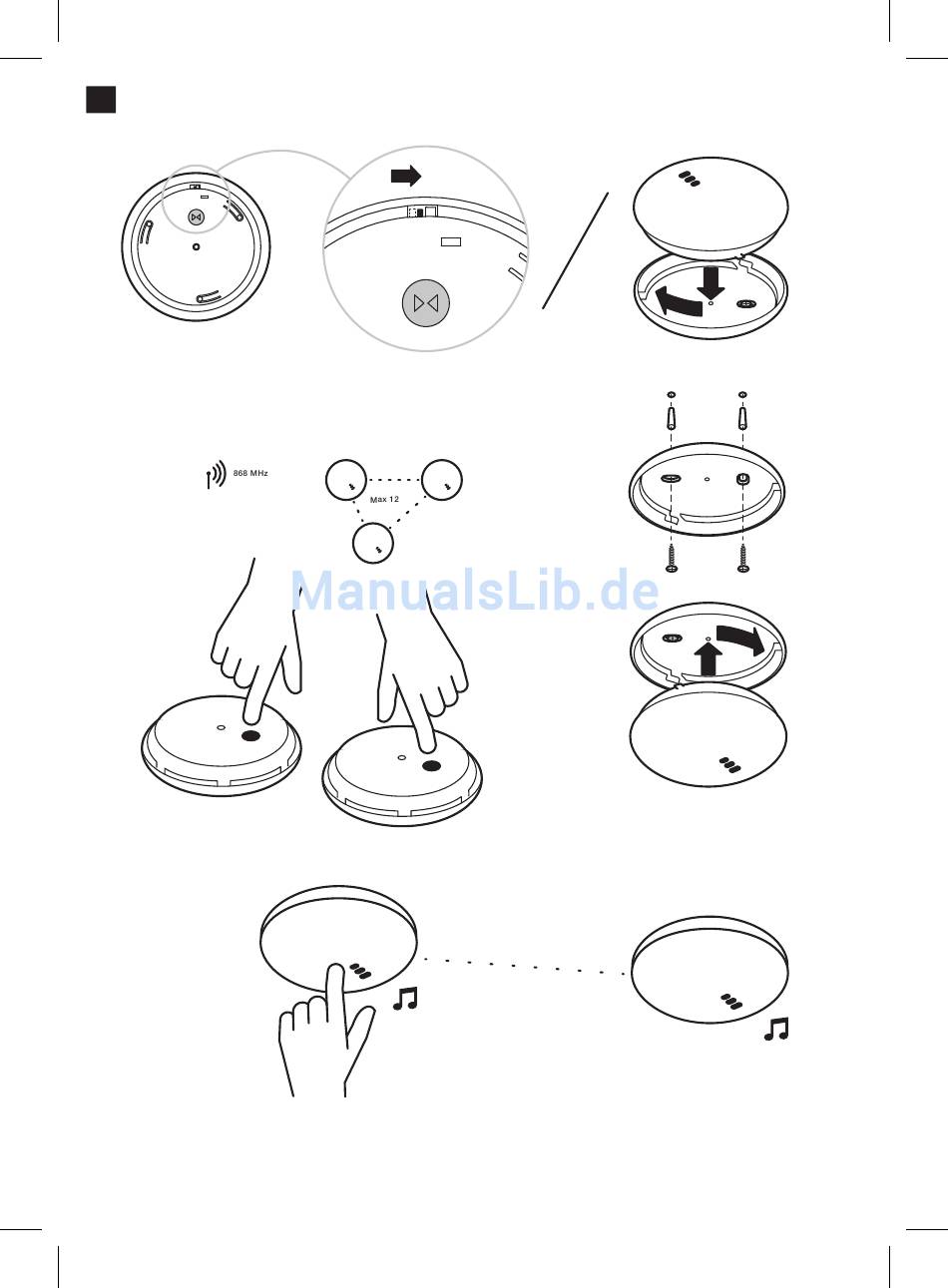 868 MHz

Max 12

ManualsLib.de