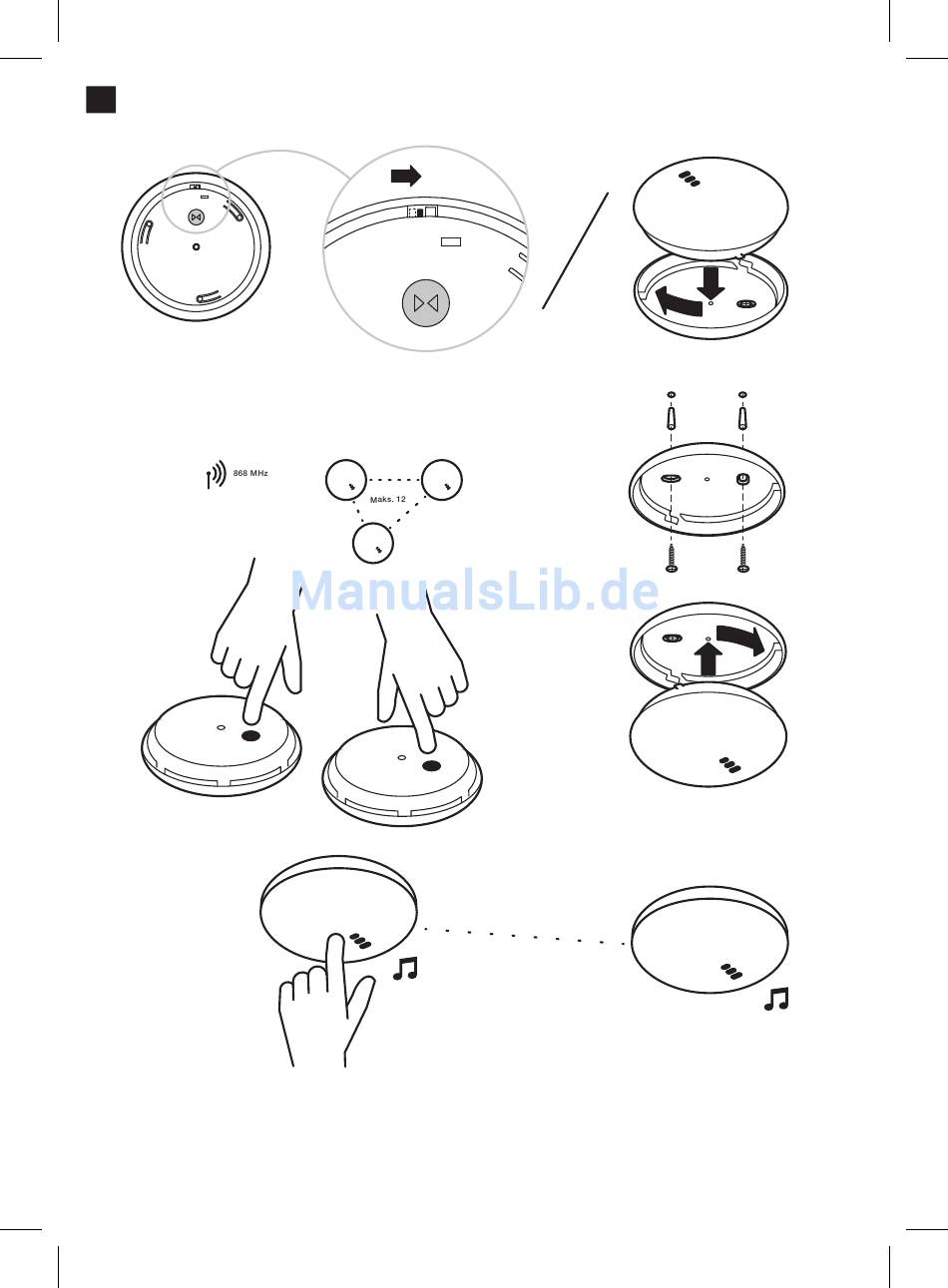 868 MHz

Maks. 12

ManualsLib.de