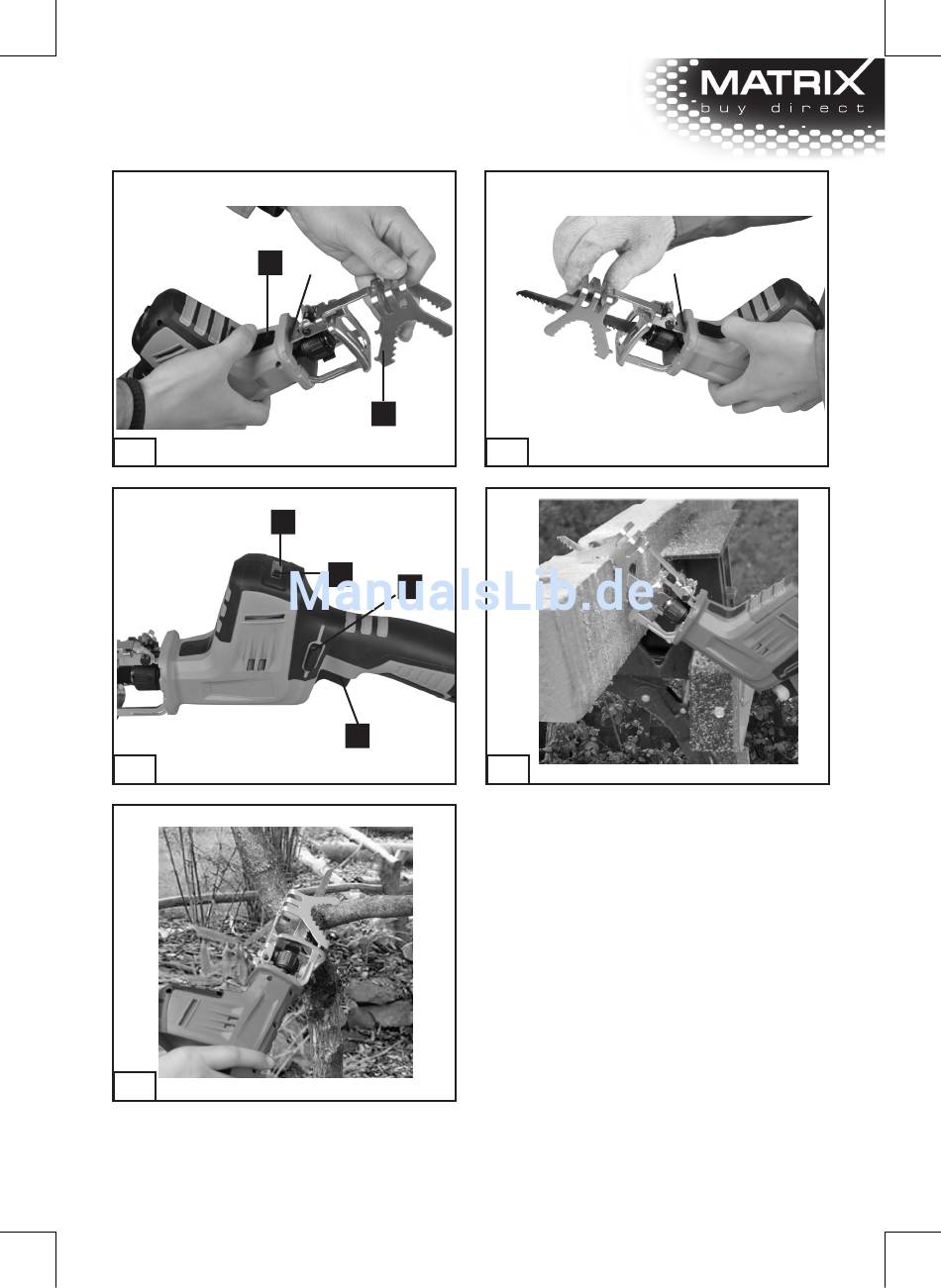 MATRIX
buy direct

ManualsLib.de