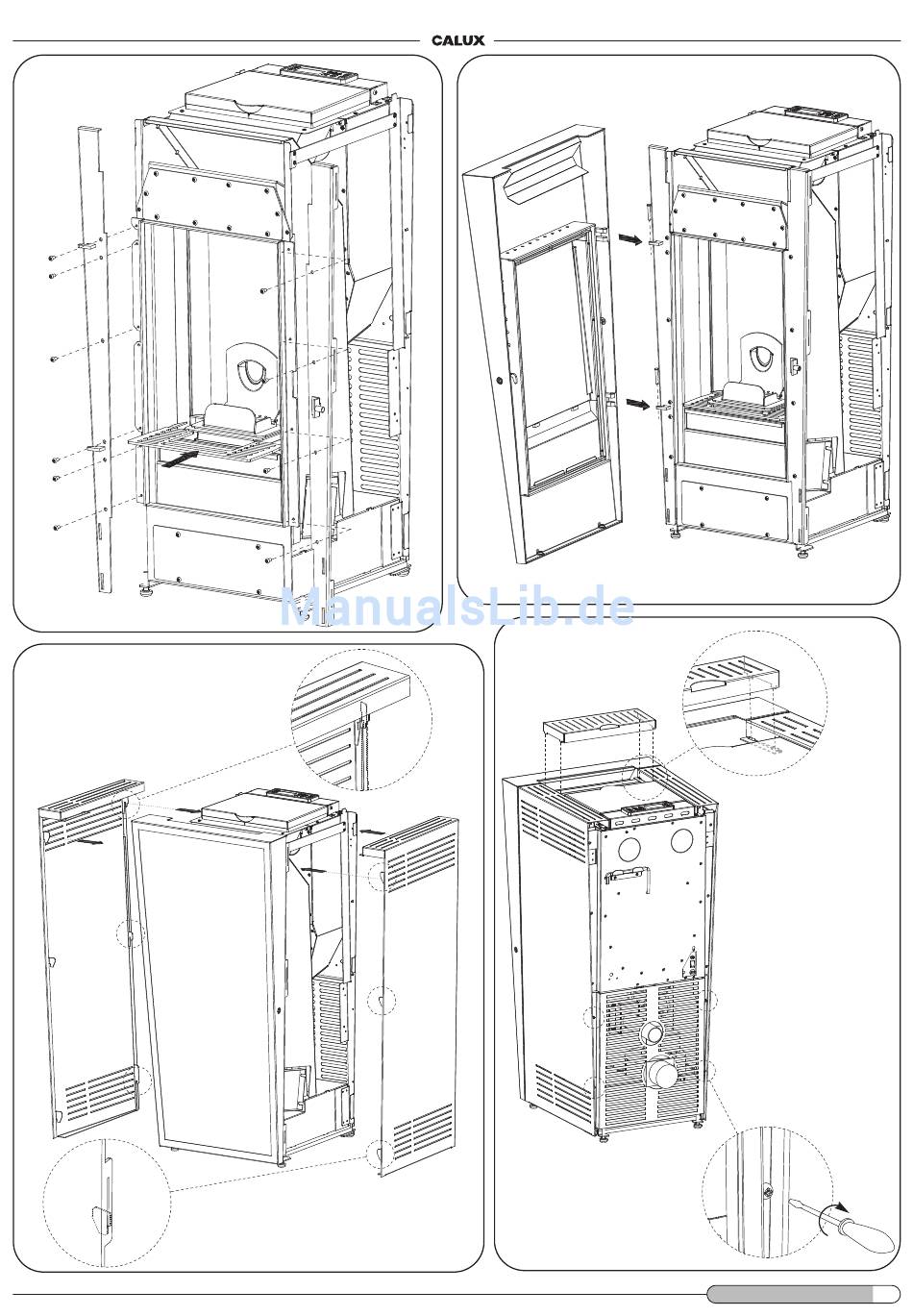 CALUX

ManualsLib.de