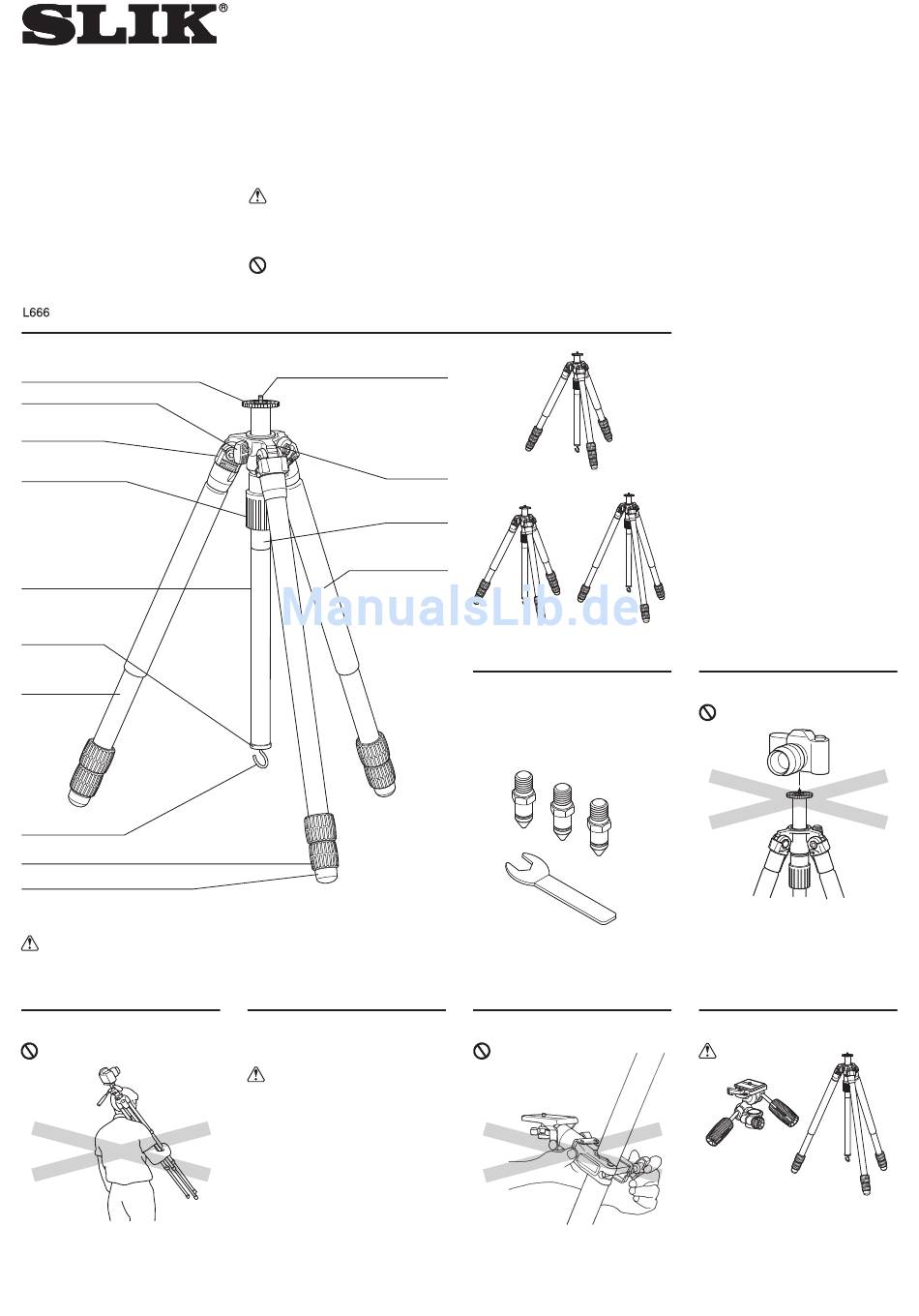 SLIK®

L666

ManualsLib.de