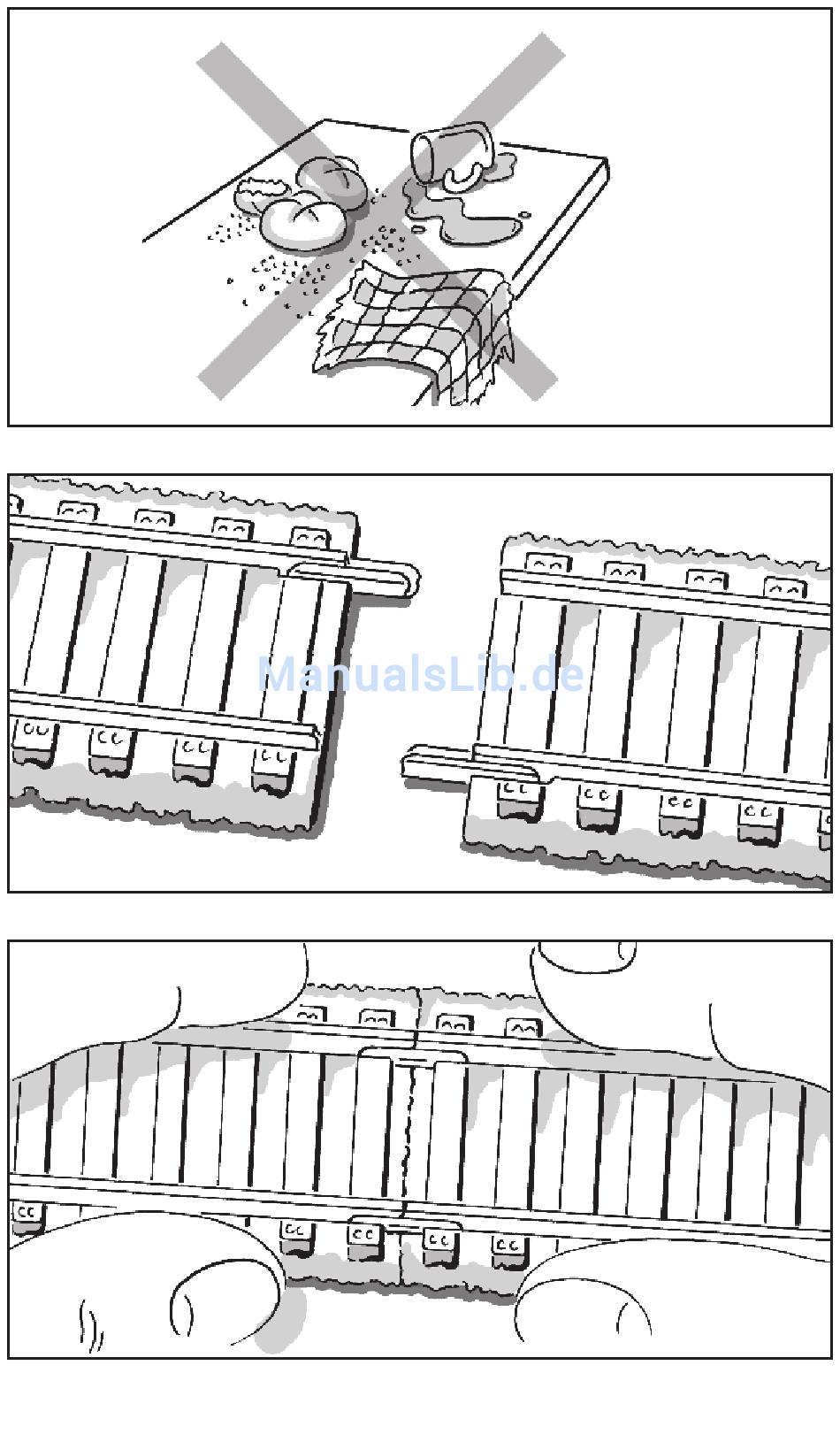 ManualsLib.de