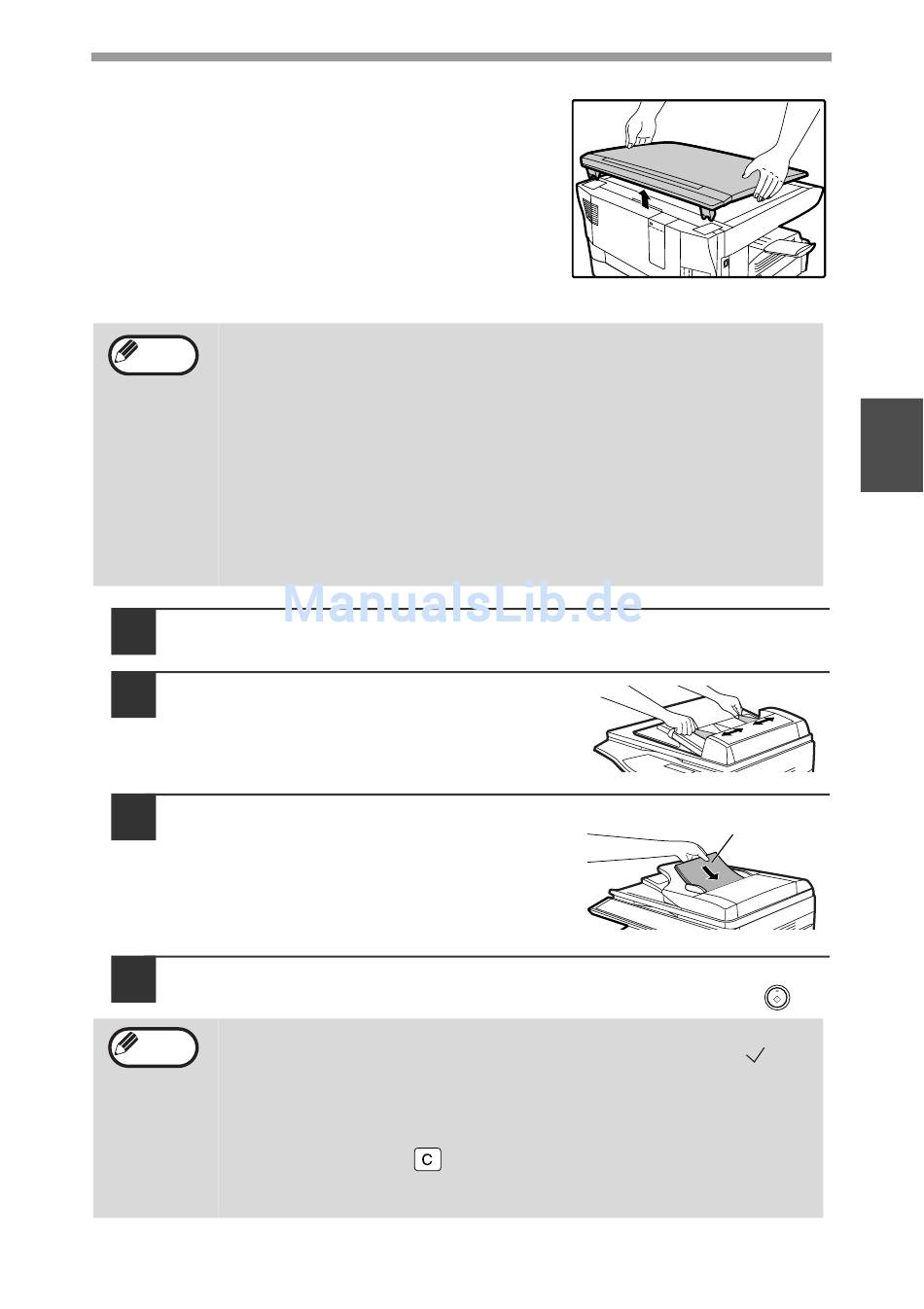 ManualsLib.de

C