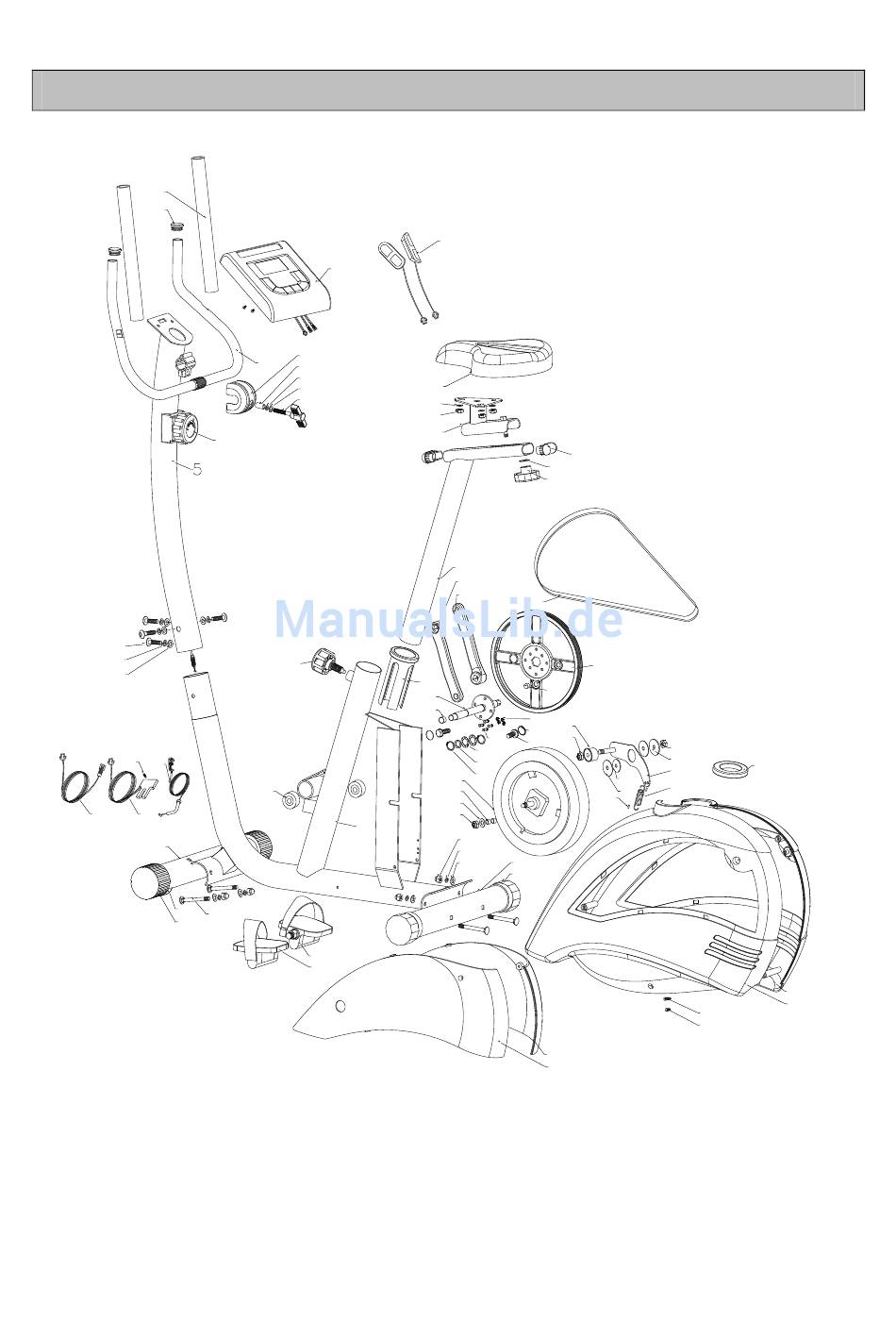 5

ManualsLib.de