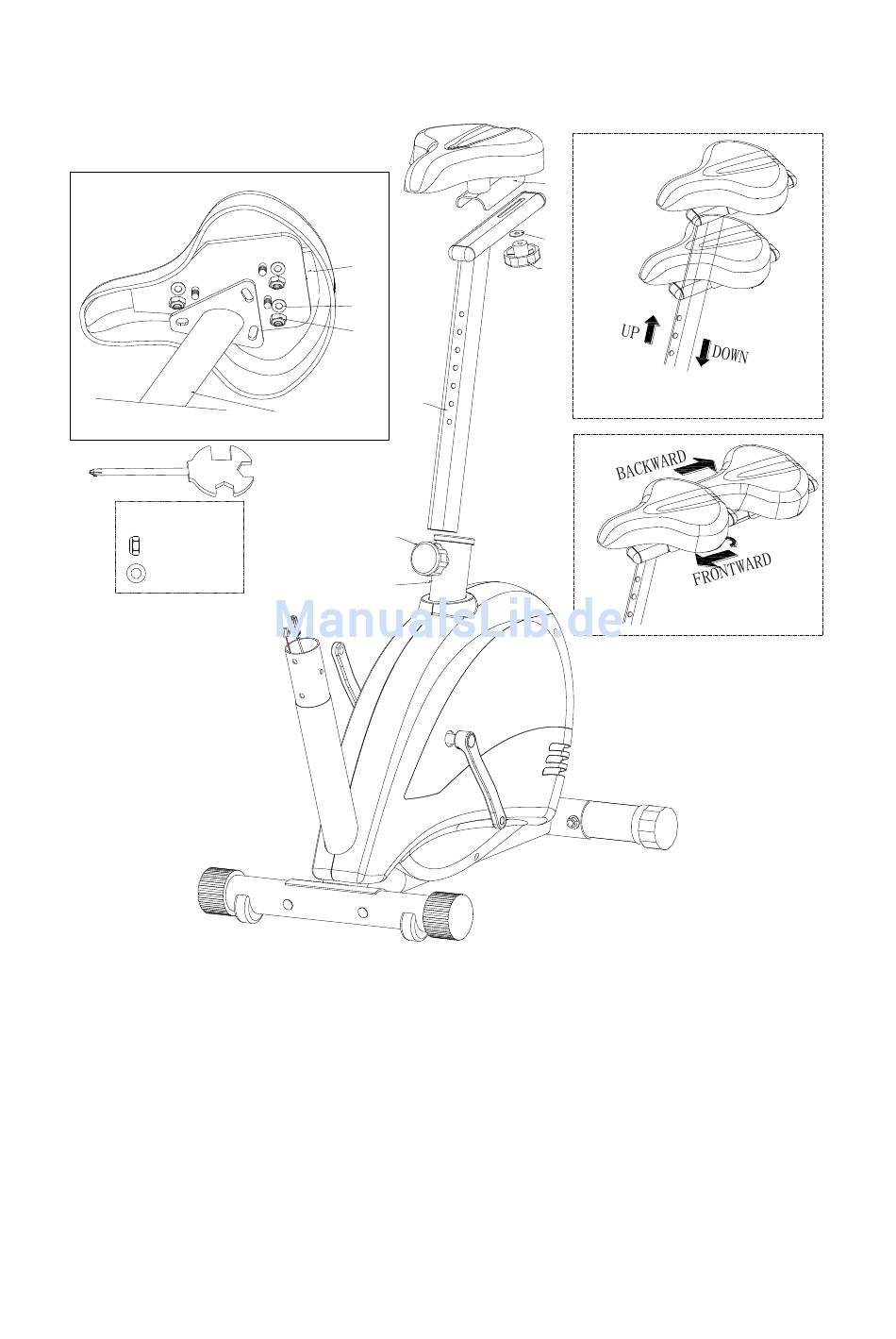 UP
DOWN
BACKWARD
FRONTWARD
ManualsLib.de