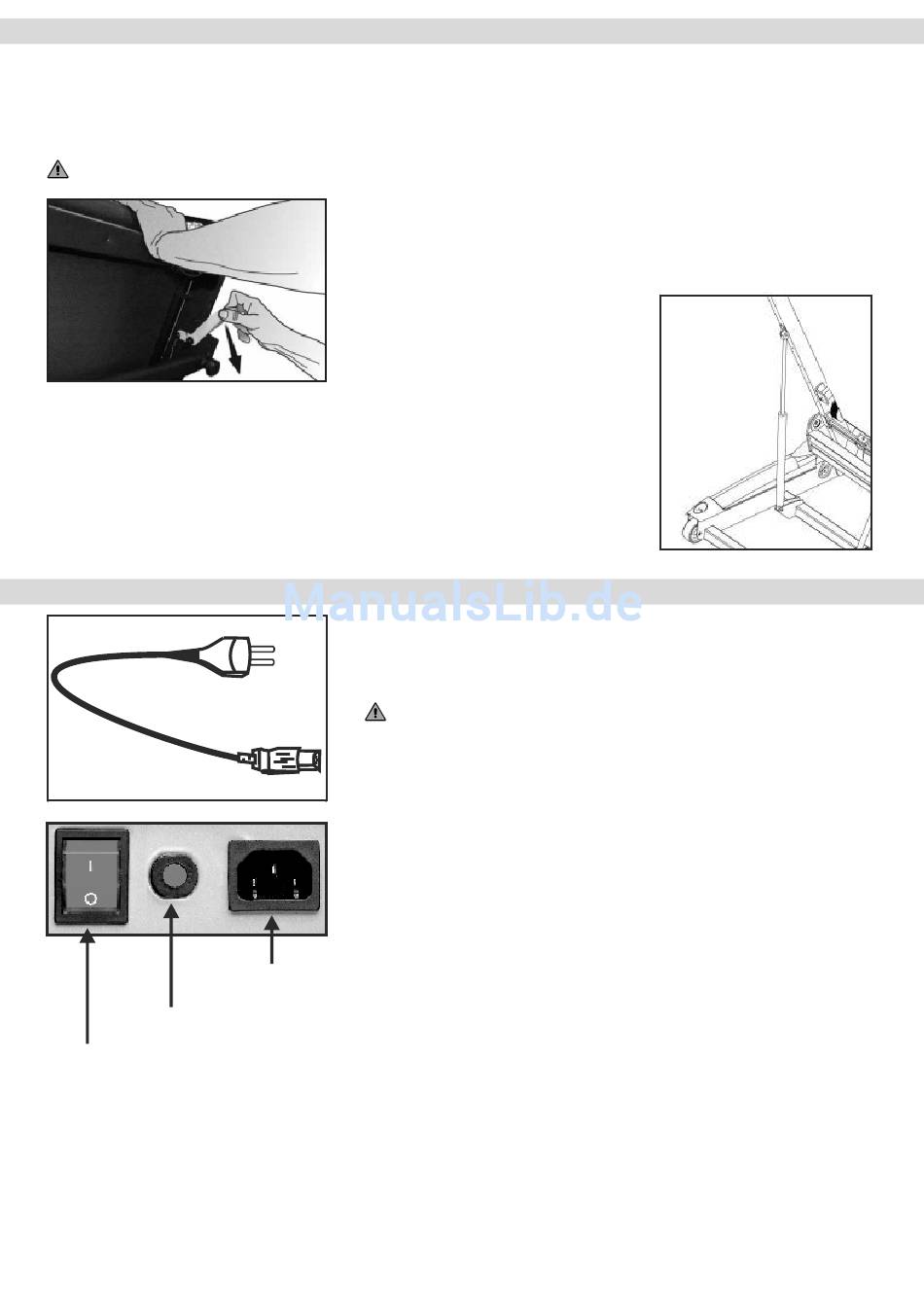 ManualsLib.de

I

O