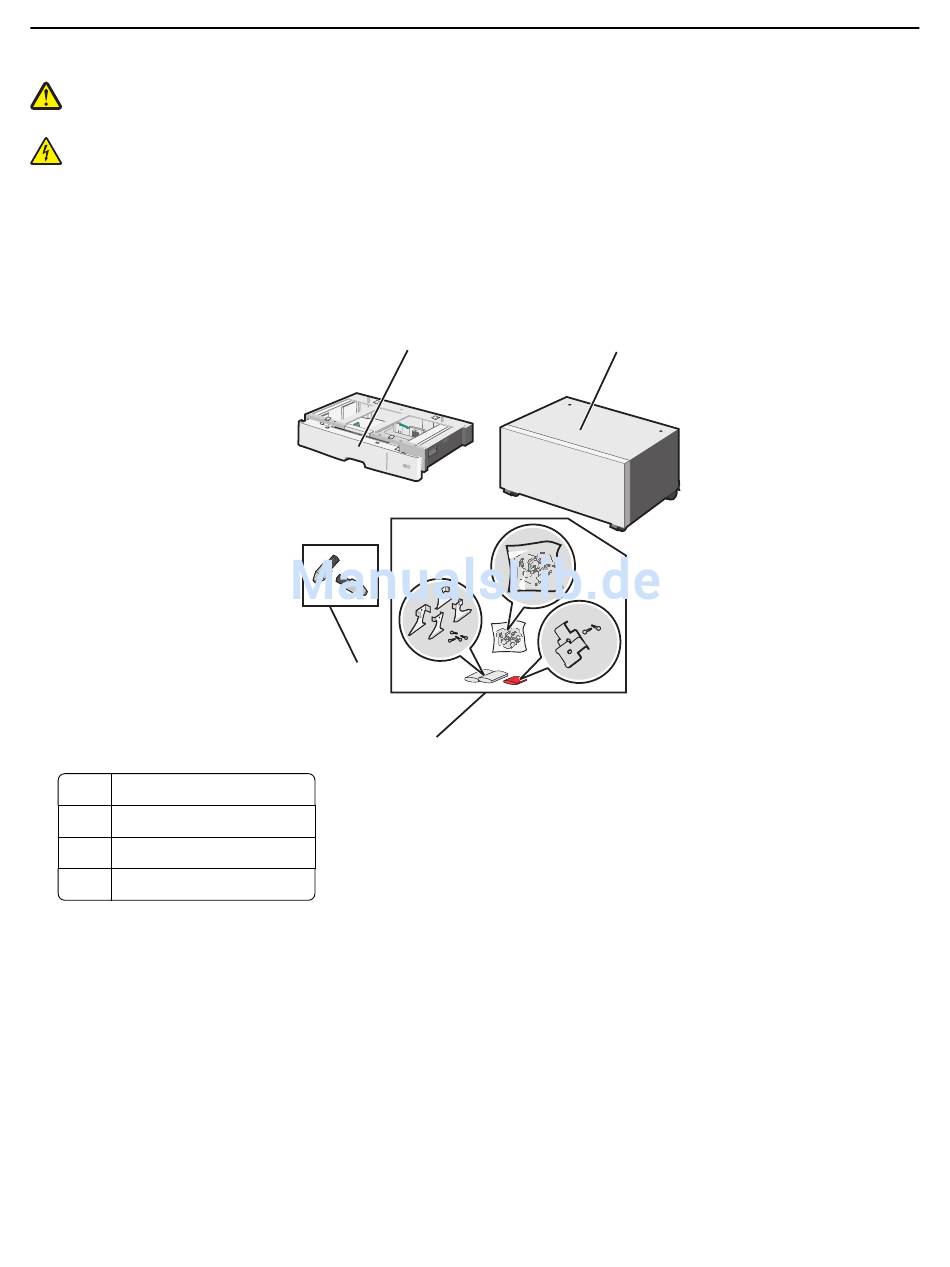 Manualslib.de