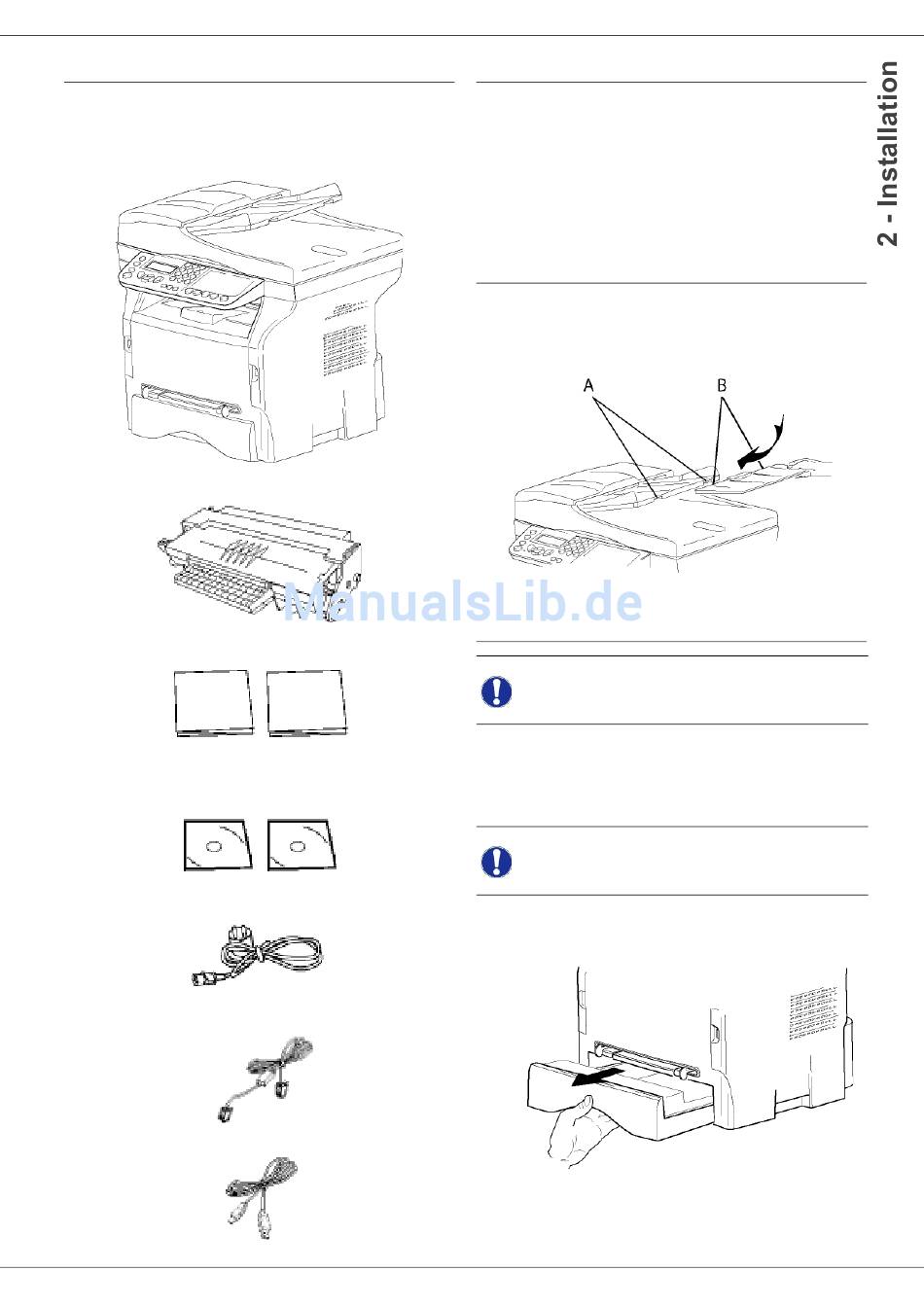 2 - Installation

A

B

ManualsLib.de