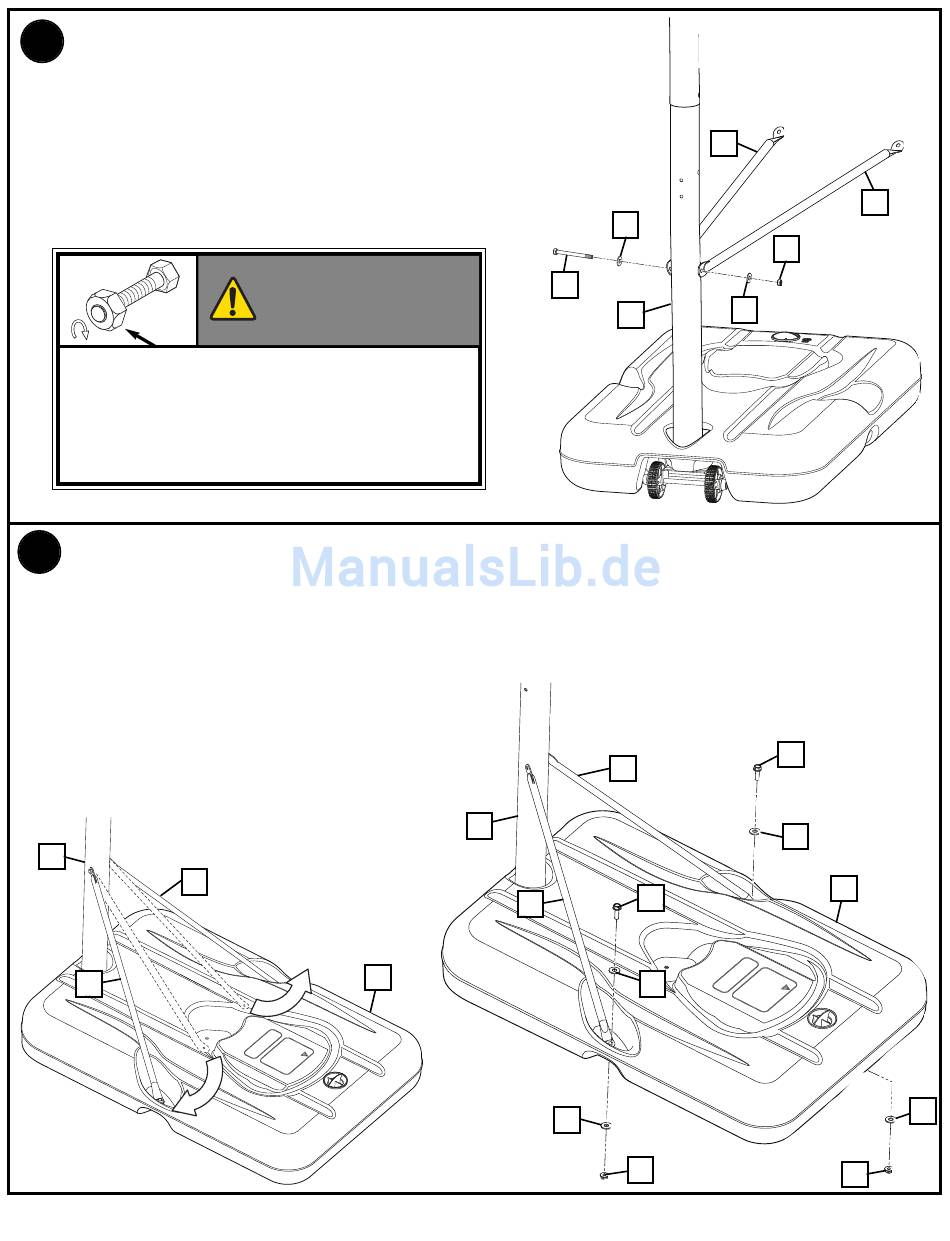 ManualsLib.de