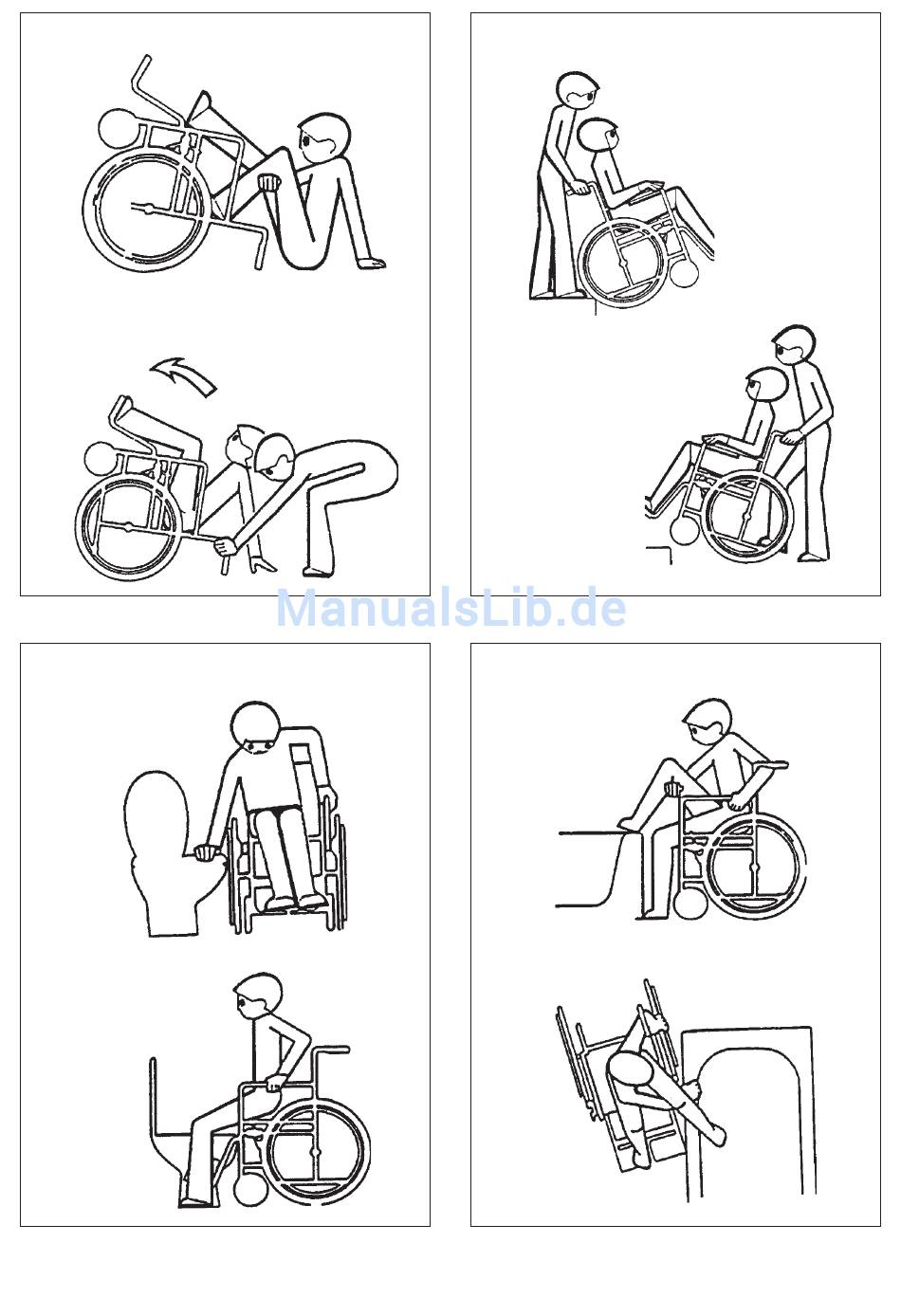 ManualsLib.de