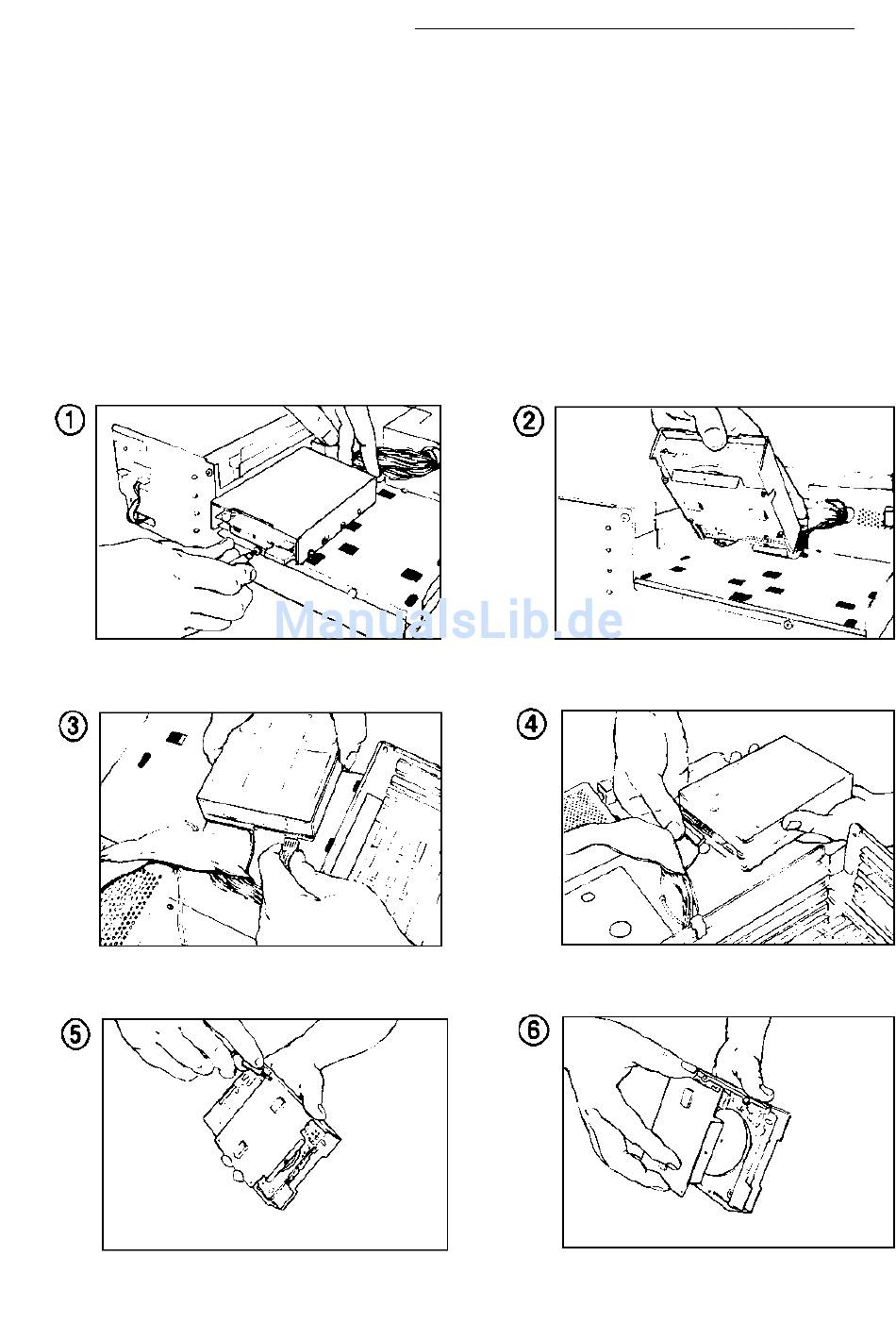 1

2

ManualsLib.de

3

4

5

6