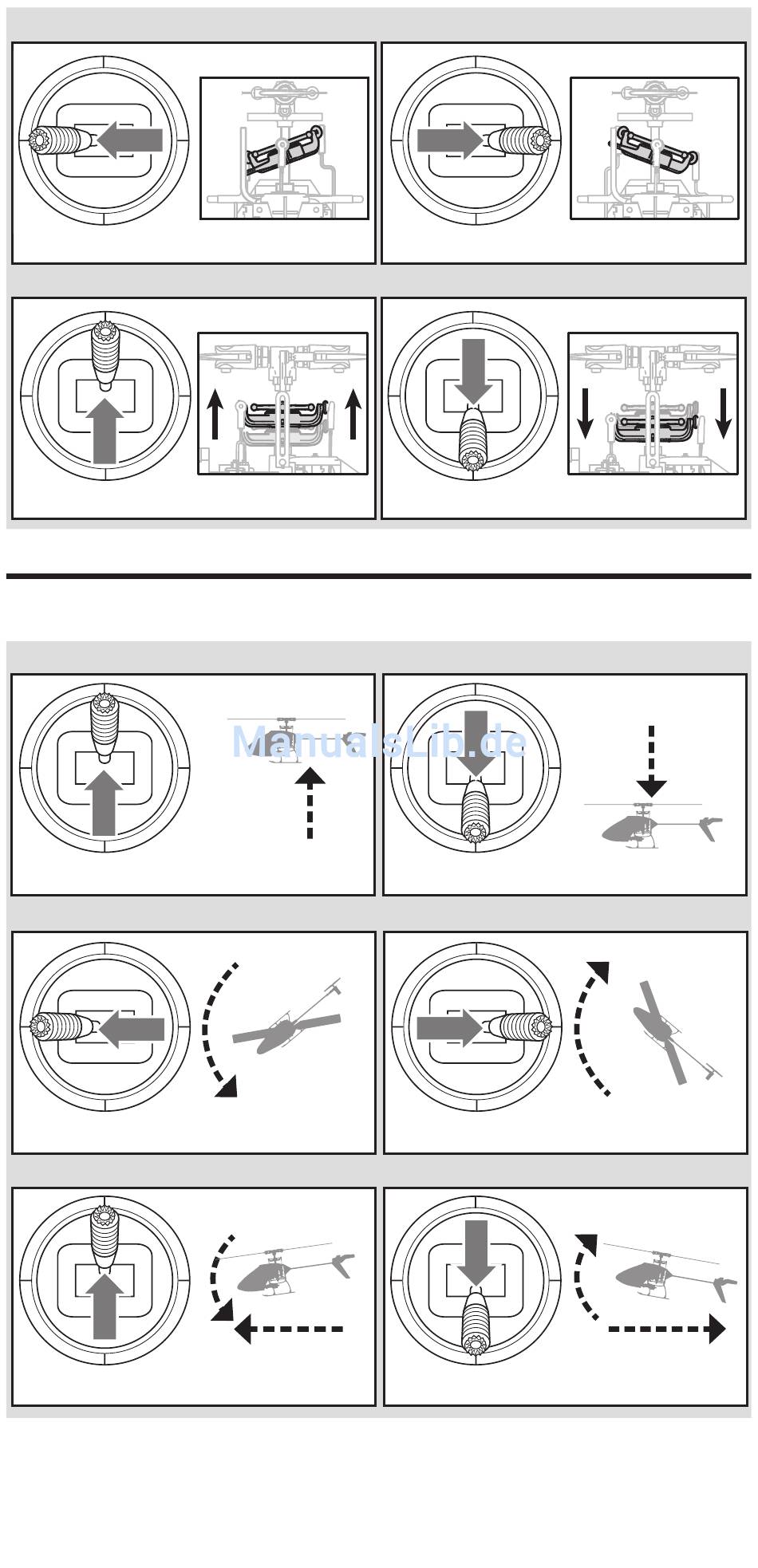 ManualsLib.de