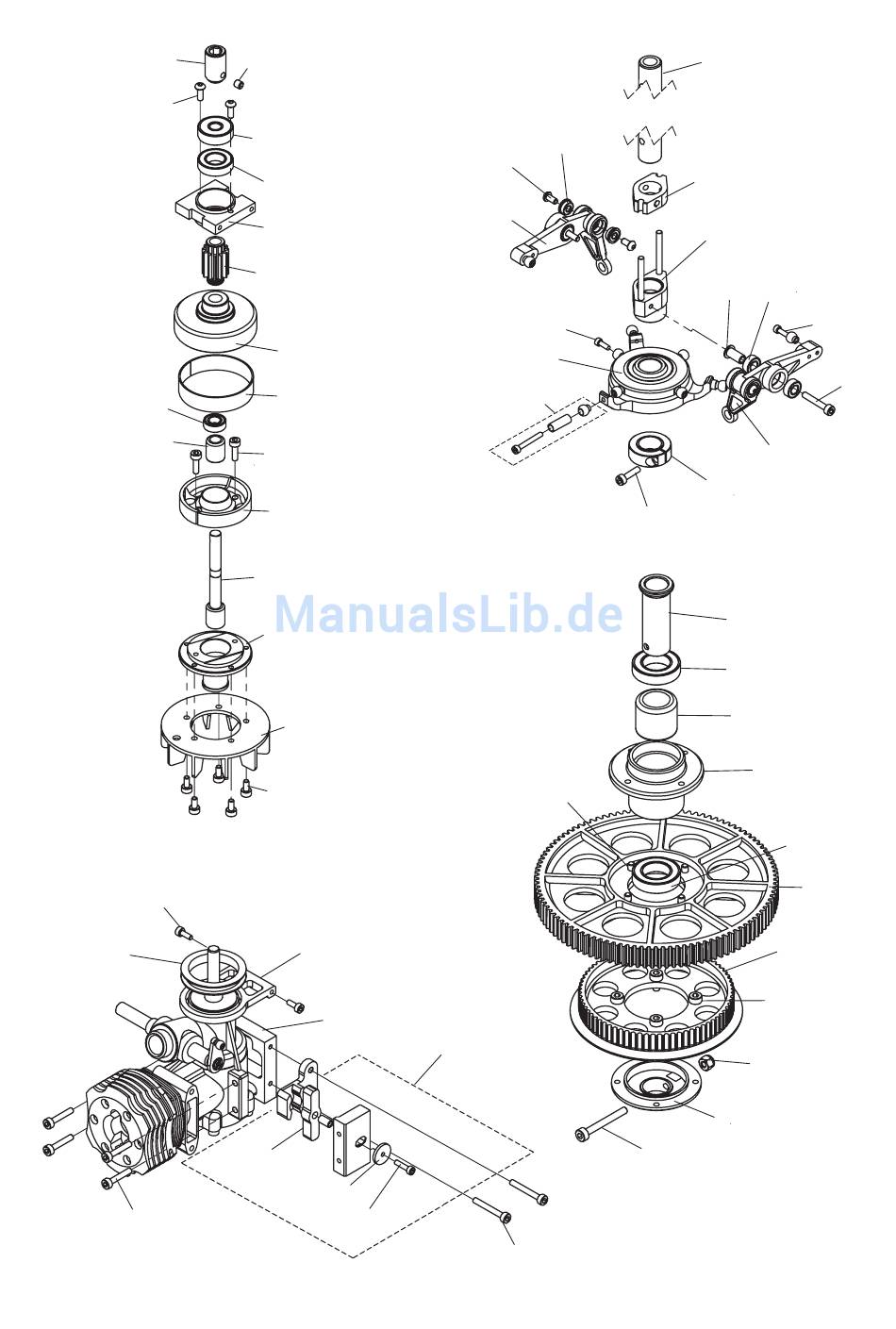 ManualsLib.de